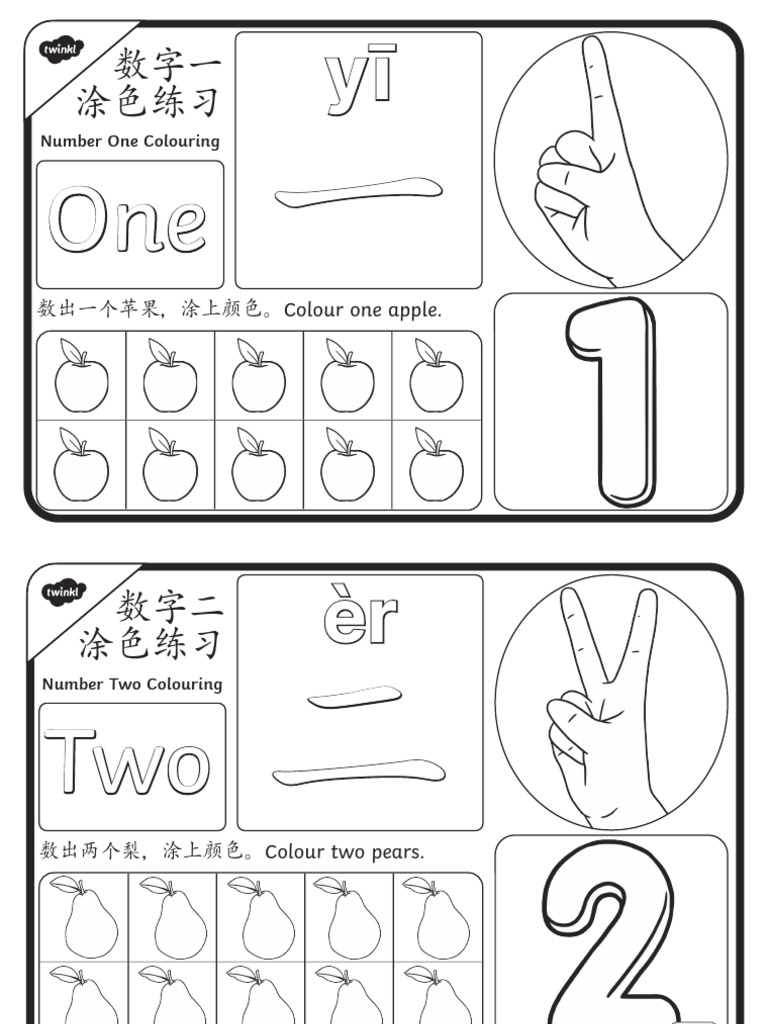 twinkl

数字一
涂色练习

Number One Colouring

One

yī

一

数出一个苹果，涂上颜色。Colour one apple.

1

twinkl

数字二
涂色练习

Number Two Colouring

Two

èr

二

数出两个梨，涂上颜色。Colour two pears.

2