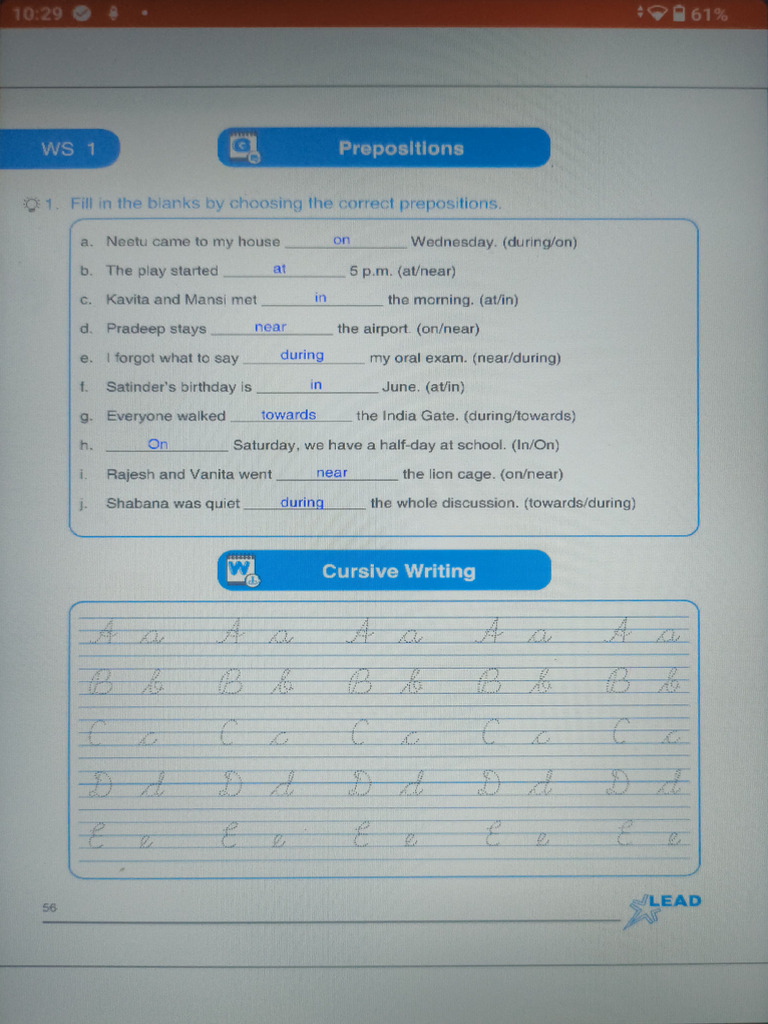 10:29 61%

WS 1

Prepositions

1. Fill in the blanks by choosing the correct prepositions.

a. Neetu came to my house on Wednesday. (during/on)
b. The play started at 5 p.m. (at/near)
c. Kavita and Mansi met in the morning. (at/in)
d. Pradeep stays near the airport. (on/near)
e. I forgot what to say during my oral exam. (near/during)
f. Satinder's birthday is in June. (at/in)
g. Everyone walked towards the India Gate. (during/towards)
h. On Saturday, we have a half-day at school. (In/On)
i. Rajesh and Vanita went near the lion cage. (on/near)
j. Shabana was quiet during the whole discussion. (towards/during)

Cursive Writing

A a A a A a A a A a
B b B b B b B b B b
C c C c C c C c C c
D d D d D d D d D d
E e E e E e E e E e

56

LEAD