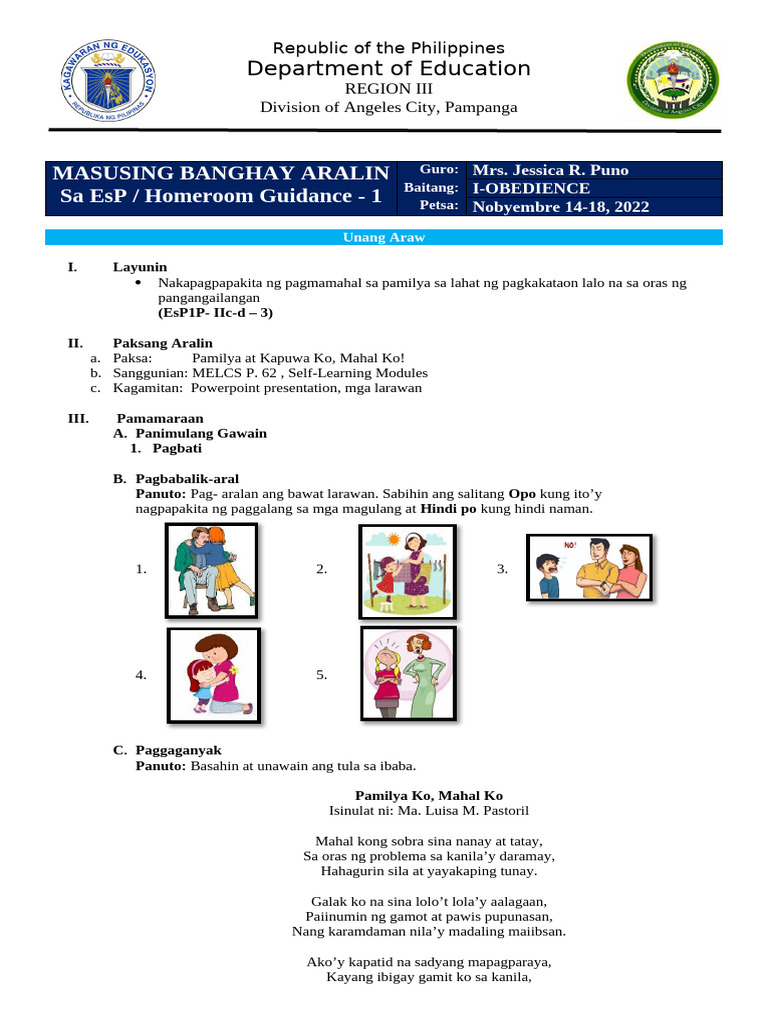 KAGAWARAN NG EDUKASYON
REPUBLIKA NG PILIPINAS

Republic of the Philippines
Department of Education
REGION III
Division of Angeles City, Pampanga

| MASUSING BANGHAY ARALIN Sa EsP / Homeroom Guidance - 1 | Guro: | Mrs. Jessica R. Puno |
|---|---|---|
| | Baitang: | I-OBEDIENCE |
| | Petsa: | Nobyembre 14-18, 2022 |

Unang Araw

I. Layunin
• Nakapagpapakita ng pagmamahal sa pamilya sa lahat ng pagkakataon lalo na sa oras ng pangangailangan
(EsP1P- IIc-d – 3)

II. Paksang Aralin
a. Paksa: Pamilya at Kapuwa Ko, Mahal Ko!
b. Sanggunian: MELCS P. 62 , Self-Learning Modules
c. Kagamitan: Powerpoint presentation, mga larawan

III. Pamamaraan
A. Panimulang Gawain
1. Pagbati

B. Pagbabalik-aral
Panuto: Pag- aralan ang bawat larawan. Sabihin ang salitang Opo kung ito'y nagpapakita ng paggalang sa mga magulang at Hindi po kung hindi naman.

1. 2. 3. NO!

4. 5.

C. Paggaganyak
Panuto: Basahin at unawain ang tula sa ibaba.

Pamilya Ko, Mahal Ko
Isinulat ni: Ma. Luisa M. Pastoril

Mahal kong sobra sina nanay at tatay,
Sa oras ng problema sa kanila'y daramay,
Hahagurin sila at yayakaping tunay.

Galak ko na sina lolo't lola'y aalagaan,
Paiinumin ng gamot at pawis pupunasan,
Nang karamdaman nila'y madaling maiibsan.

Ako'y kapatid na sadyang mapagparaya,
Kayang ibigay gamit ko sa kanila,