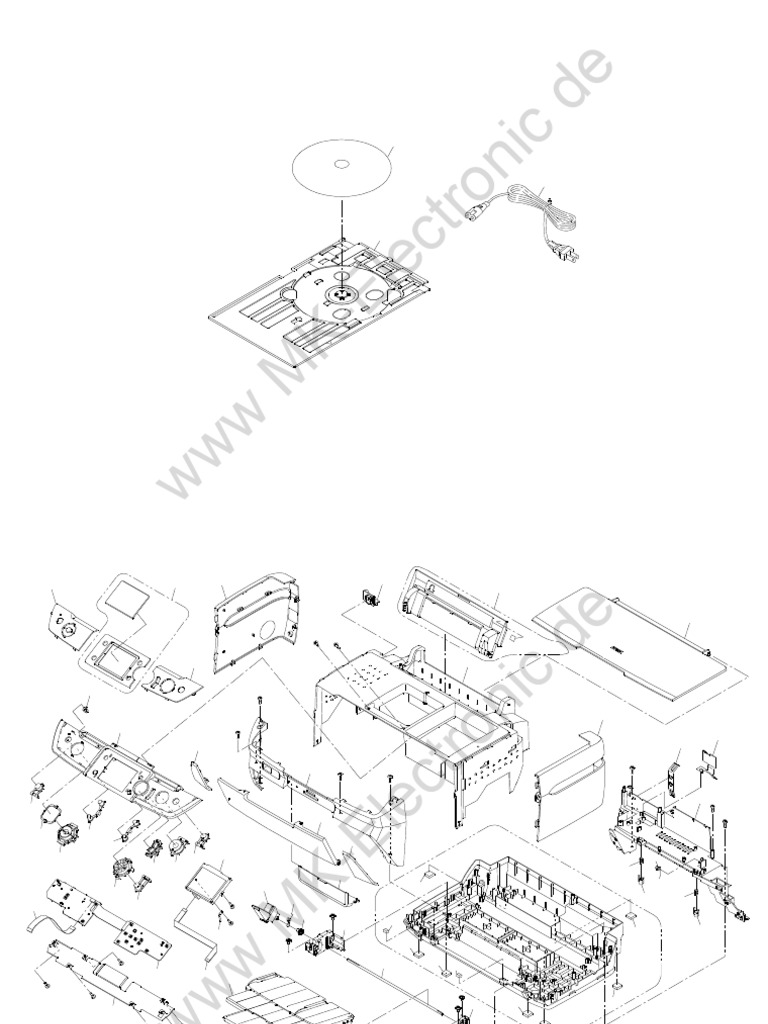 www.MK-Electronic.de

www.MK-Electronic.de