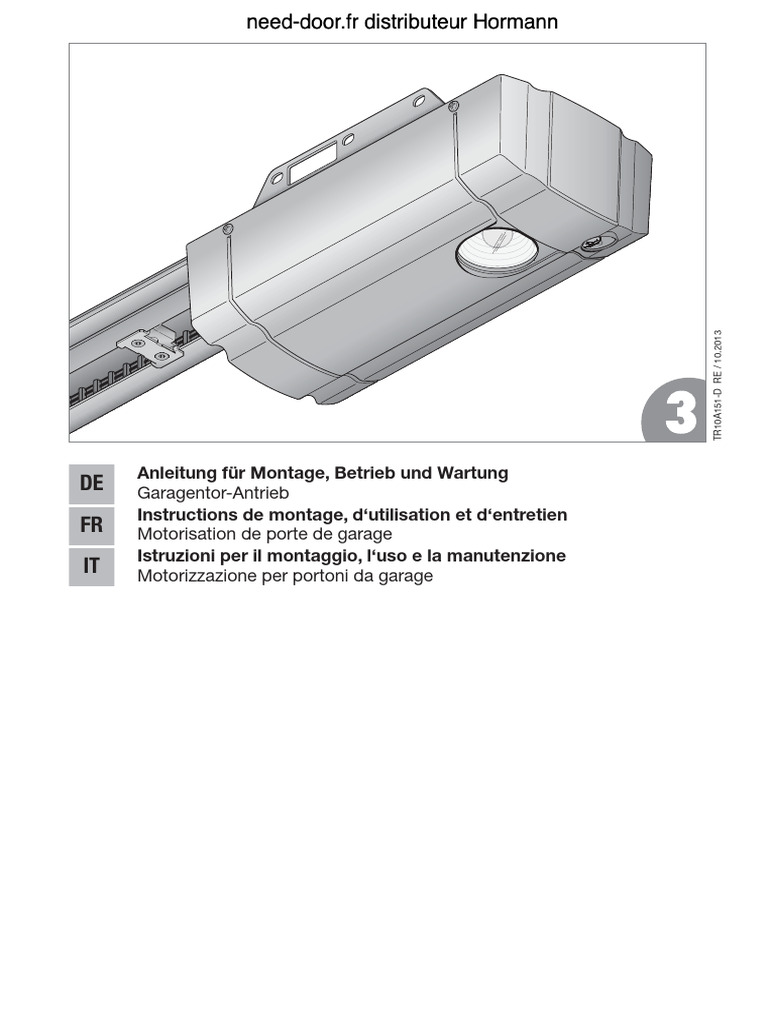 need-door.fr distributeur Hormann

3

TR10A151-D RE / 10.2013

DE
**Anleitung für Montage, Betrieb und Wartung**
Garagentor-Antrieb

FR
**Instructions de montage, d‘utilisation et d‘entretien**
Motorisation de porte de garage

IT
**Istruzioni per il montaggio, l‘uso e la manutenzione**
Motorizzazione per portoni da garage