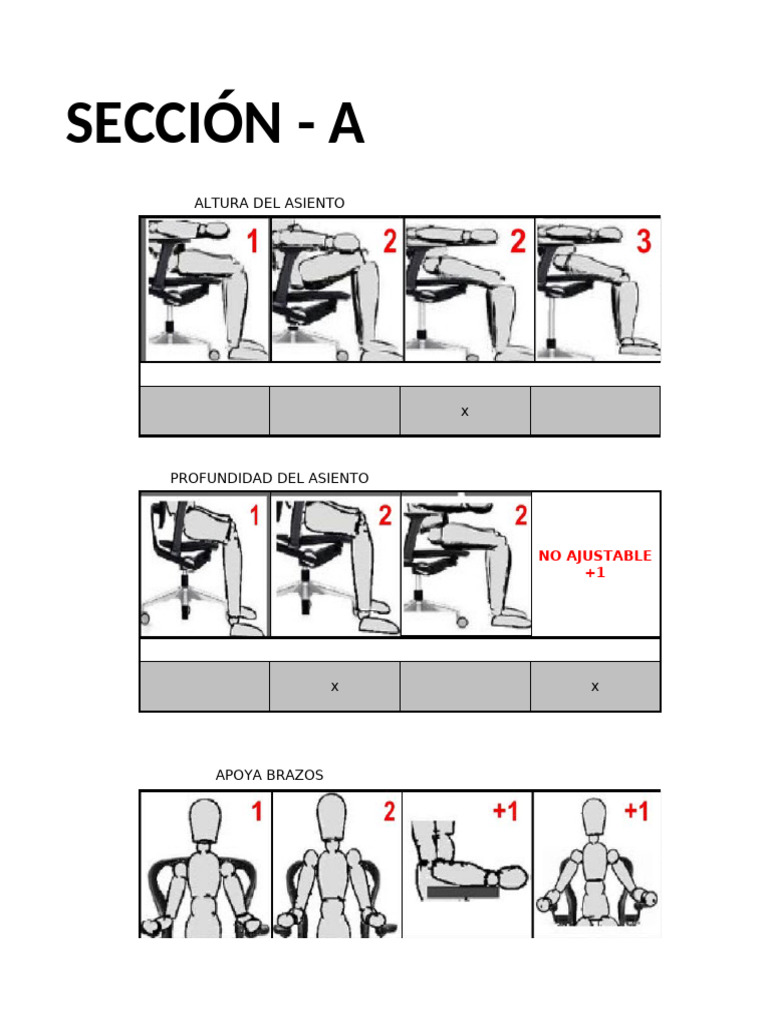 SECCIÓN - A

ALTURA DEL ASIENTO

| 1 | 2 | 2 | 3 |
|---|---|---|---|
| | | x | |

PROFUNDIDAD DEL ASIENTO

| 1 | 2 | 2 | NO AJUSTABLE +1 |
|---|---|---|---|
| | x | | x |

APOYA BRAZOS

| 1 | 2 | +1 | +1 |
|---|---|---|---|