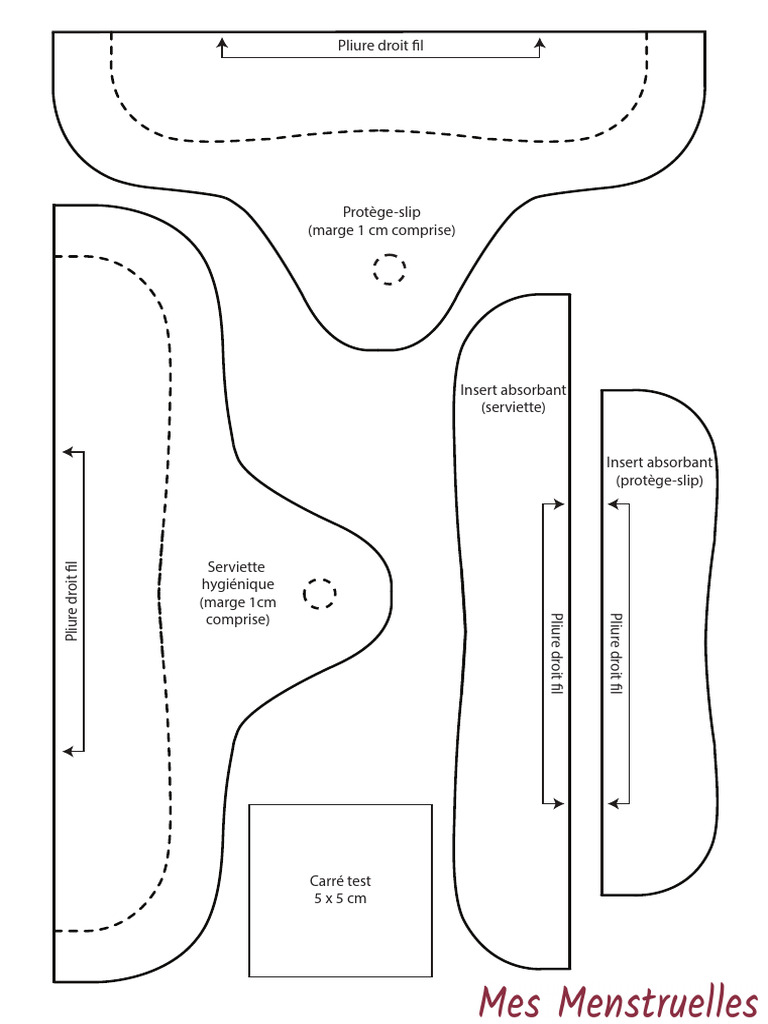 Pliure droit fil

Protège-slip
(marge 1 cm comprise)

Pliure droit fil

Serviette
hygiénique
(marge 1cm
comprise)

Insert absorbant
(serviette)

Pliure droit fil

Insert absorbant
(protège-slip)

Pliure droit fil

Carré test
5 x 5 cm

Mes Menstruelles