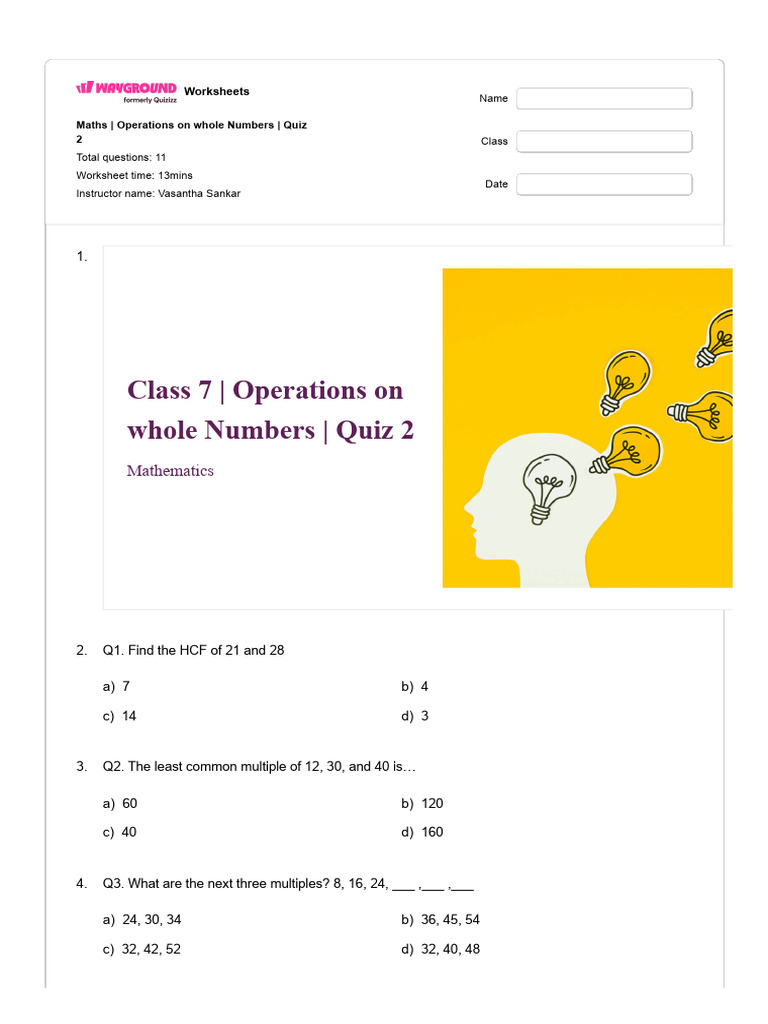 WAYGROUND formerly Quizizz Worksheets

Maths | Operations on whole Numbers | Quiz 2
Total questions: 11
Worksheet time: 13mins
Instructor name: Vasantha Sankar

Name
Class
Date

1.

Class 7 | Operations on whole Numbers | Quiz 2

Mathematics

2. Q1. Find the HCF of 21 and 28

a) 7
b) 4
c) 14
d) 3

3. Q2. The least common multiple of 12, 30, and 40 is…

a) 60
b) 120
c) 40
d) 160

4. Q3. What are the next three multiples? 8, 16, 24, ___ ,___ ,___

a) 24, 30, 34
b) 36, 45, 54
c) 32, 42, 52
d) 32, 40, 48