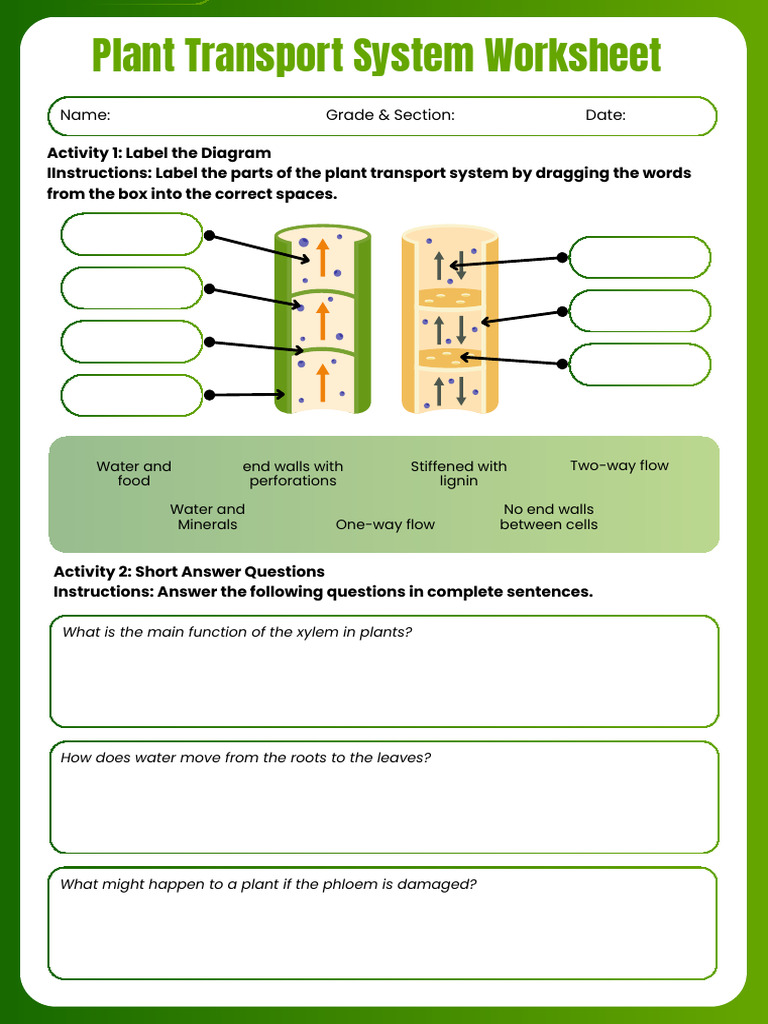 Plant Transport System Worksheet

Name: Grade & Section: Date:

Activity 1: Label the Diagram
IInstructions: Label the parts of the plant transport system by dragging the words from the box into the correct spaces.

Water and food

end walls with perforations

Stiffened with lignin

Two-way flow

Water and Minerals

One-way flow

No end walls between cells

Activity 2: Short Answer Questions
Instructions: Answer the following questions in complete sentences.

What is the main function of the xylem in plants?

How does water move from the roots to the leaves?

What might happen to a plant if the phloem is damaged?