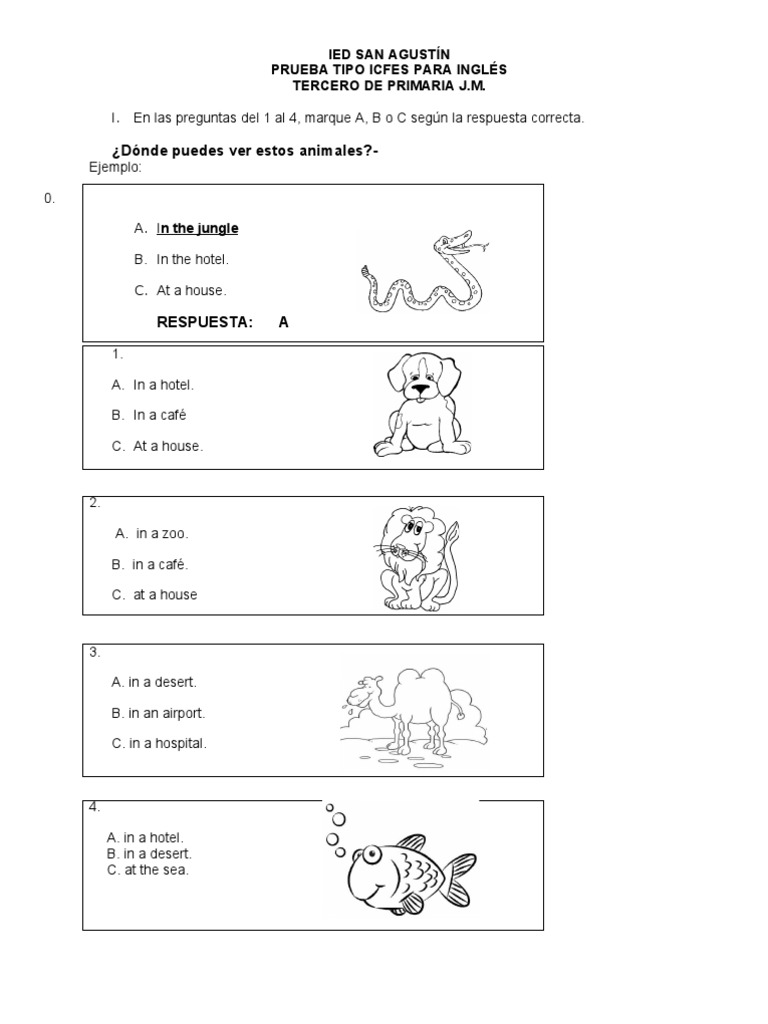 IED SAN AGUSTÍN
PRUEBA TIPO ICFES PARA INGLÉS
TERCERO DE PRIMARIA J.M.

I. En las preguntas del 1 al 4, marque A, B o C según la respuesta correcta.

¿Dónde puedes ver estos animales?-
Ejemplo:

0.
A. In the jungle
B. In the hotel.
C. At a house.
RESPUESTA: A

1.
A. In a hotel.
B. In a café
C. At a house.

2.
A. in a zoo.
B. in a café.
C. at a house

3.
A. in a desert.
B. in an airport.
C. in a hospital.

4.
A. in a hotel.
B. in a desert.
C. at the sea.