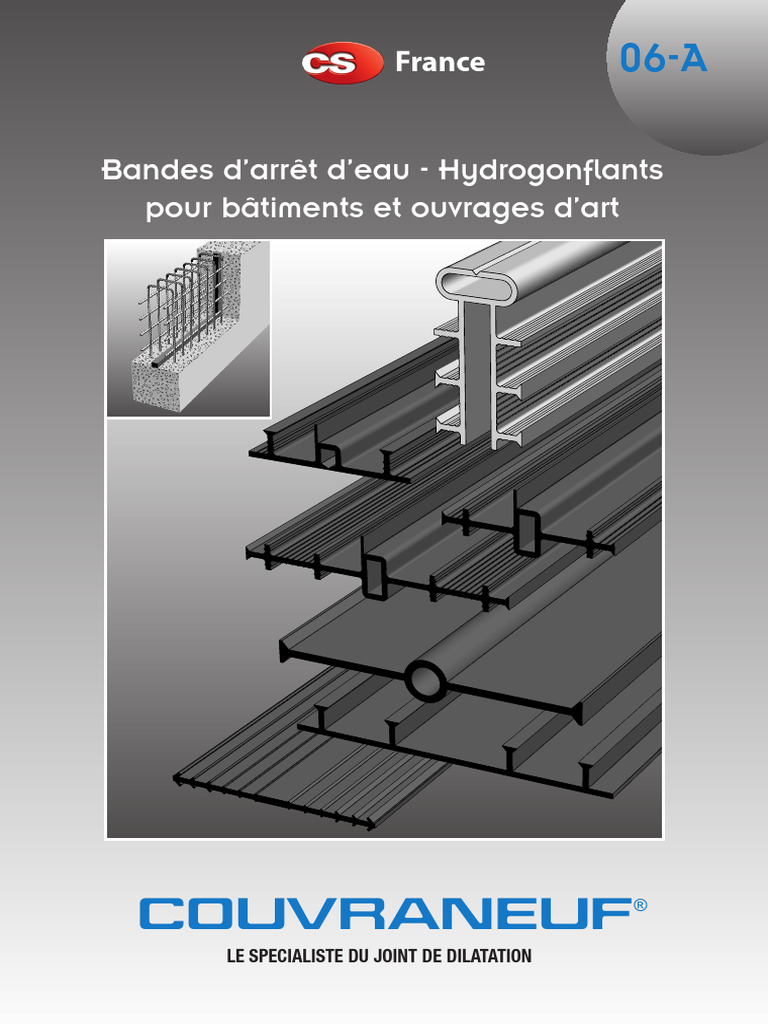 CS France

06-A

Bandes d'arrêt d'eau - Hydrogonflants pour bâtiments et ouvrages d'art

COUVRANEUF®

LE SPECIALISTE DU JOINT DE DILATATION