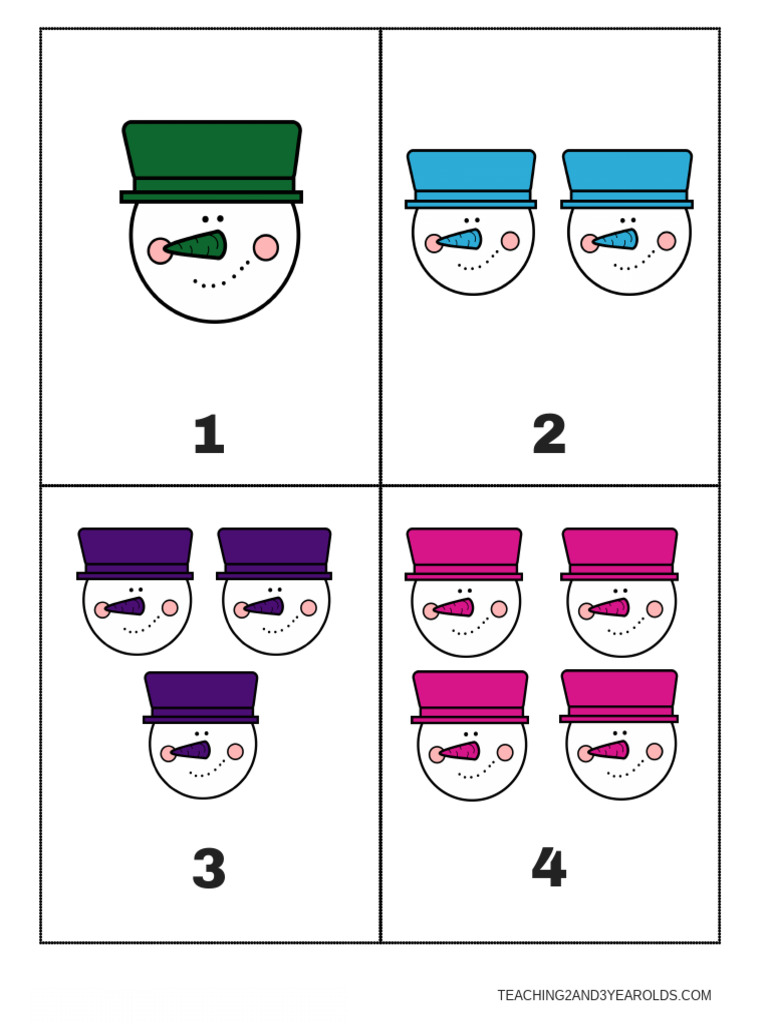 1

2

3

4

TEACHING2AND3YEAROLDS.COM