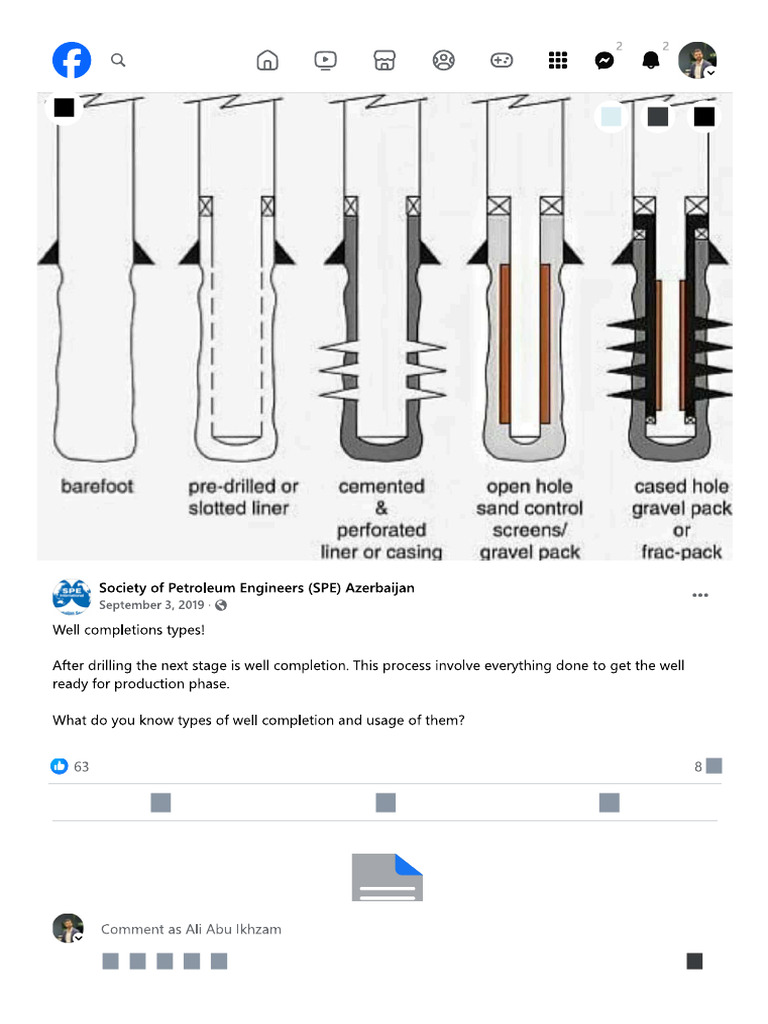 2 2

barefoot

pre-drilled or slotted liner

cemented & perforated liner or casing

open hole sand control screens/ gravel pack

cased hole gravel pack or frac-pack

SPE

Society of Petroleum Engineers (SPE) Azerbaijan
September 3, 2019 ·

Well completions types!

After drilling the next stage is well completion. This process involve everything done to get the well ready for production phase.

What do you know types of well completion and usage of them?

63

8

Comment as Ali Abu Ikhzam