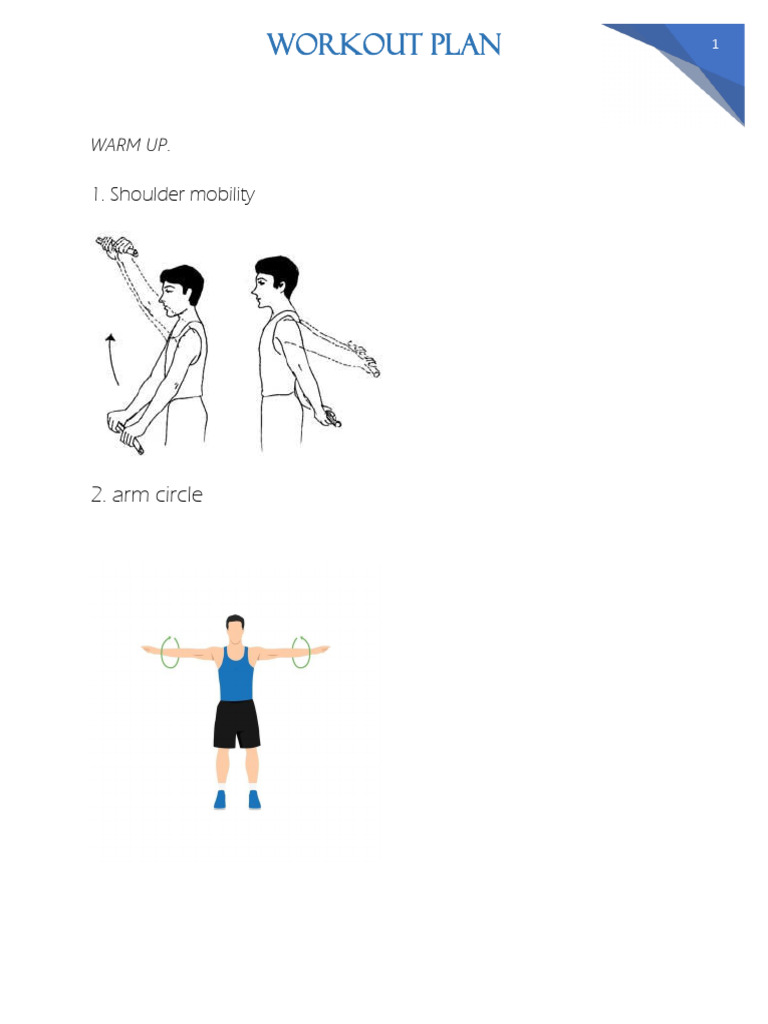 WORKOUT PLAN

1

WARM UP.

1. Shoulder mobility

2. arm circle