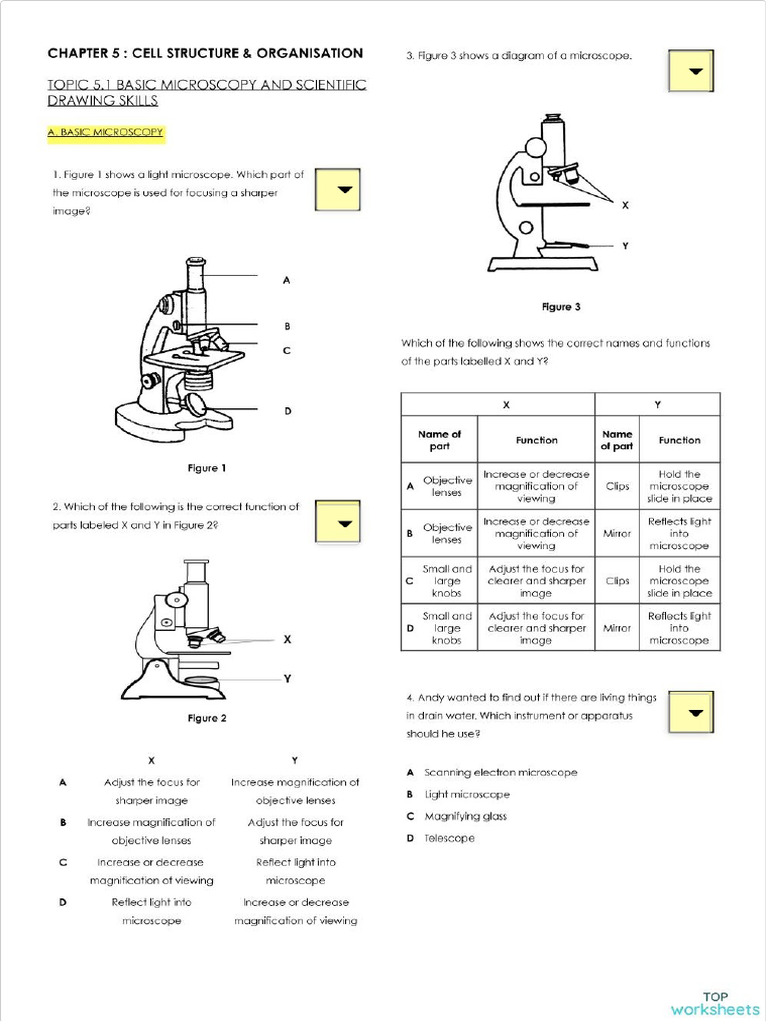 CHAPTER 5 : CELL STRUCTURE & ORGANISATION

TOPIC 5.1 BASIC MICROSCOPY AND SCIENTIFIC DRAWING SKILLS

A. BASIC MICROSCOPY

1. Figure 1 shows a light microscope. Which part of the microscope is used for focusing a sharper image?

A

B

C

D

Figure 1

2. Which of the following is the correct function of parts labeled X and Y in Figure 2?

X

Y

Figure 2

| | X | Y |
|---|---|---|
| A | Adjust the focus for sharper image | Increase magnification of objective lenses |
| B | Increase magnification of objective lenses | Adjust the focus for sharper image |
| C | Increase or decrease magnification of viewing | Reflect light into microscope |
| D | Reflect light into microscope | Increase or decrease magnification of viewing |

3. Figure 3 shows a diagram of a microscope.

X

Y

Figure 3

Which of the following shows the correct names and functions of the parts labelled X and Y?

| | X | | Y | |
|---|---|---|---|---|
| | Name of part | Function | Name of part | Function |
| A | Objective lenses | Increase or decrease magnification of viewing | Clips | Hold the microscope slide in place |
| B | Objective lenses | Increase or decrease magnification of viewing | Mirror | Reflects light into microscope |
| C | Small and large knobs | Adjust the focus for clearer and sharper image | Clips | Hold the microscope slide in place |
| D | Small and large knobs | Adjust the focus for clearer and sharper image | Mirror | Reflects light into microscope |

4. Andy wanted to find out if there are living things in drain water. Which instrument or apparatus should he use?

A Scanning electron microscope

B Light microscope

C Magnifying glass

D Telescope

TOP worksheets