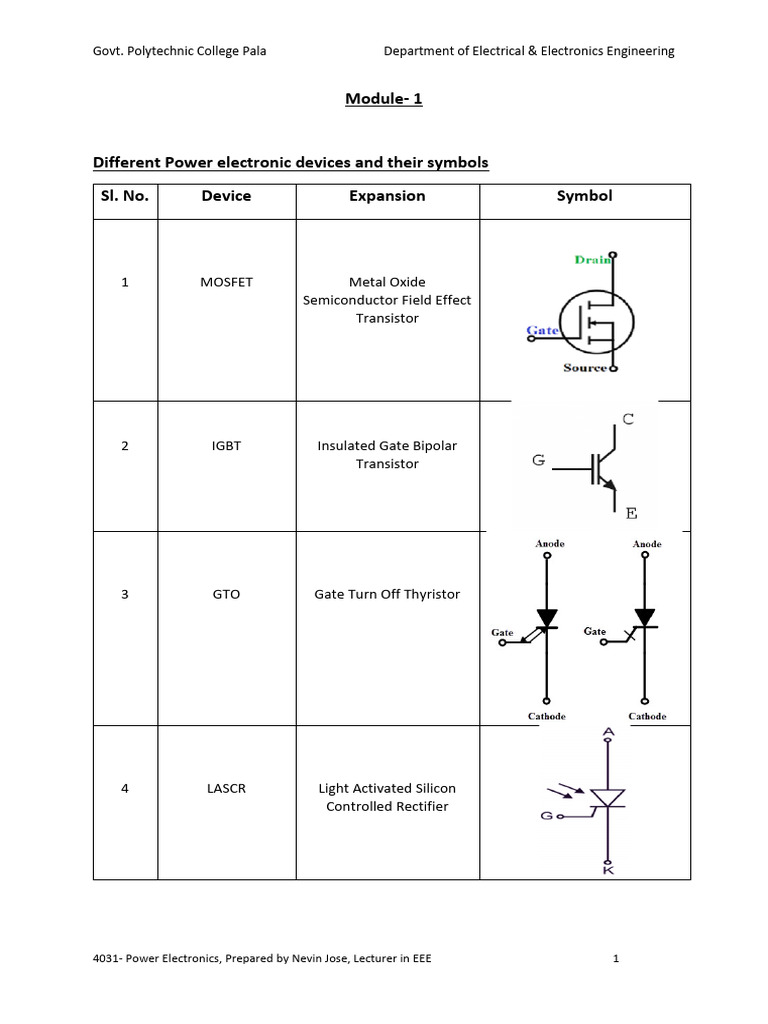 Govt. Polytechnic College Pala Department of Electrical & Electronics Engineering

Module- 1

Different Power electronic devices and their symbols

| Sl. No. | Device | Expansion | Symbol |
|---|---|---|---|
| 1 | MOSFET | Metal Oxide Semiconductor Field Effect Transistor | Drain Gate Source |
| 2 | IGBT | Insulated Gate Bipolar Transistor | C G E |
| 3 | GTO | Gate Turn Off Thyristor | Anode Gate Cathode Anode Gate Cathode |
| 4 | LASCR | Light Activated Silicon Controlled Rectifier | A G K |

4031- Power Electronics, Prepared by Nevin Jose, Lecturer in EEE 1