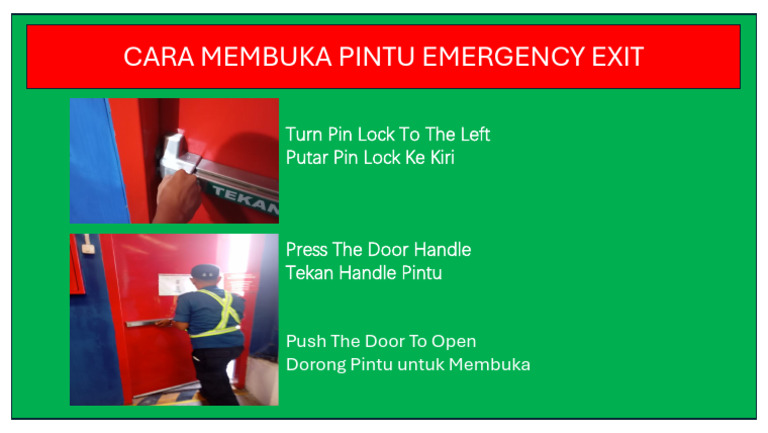 CARA MEMBUKA PINTU EMERGENCY EXIT

TEKAN

Turn Pin Lock To The Left
Putar Pin Lock Ke Kiri

Press The Door Handle
Tekan Handle Pintu

Push The Door To Open
Dorong Pintu untuk Membuka