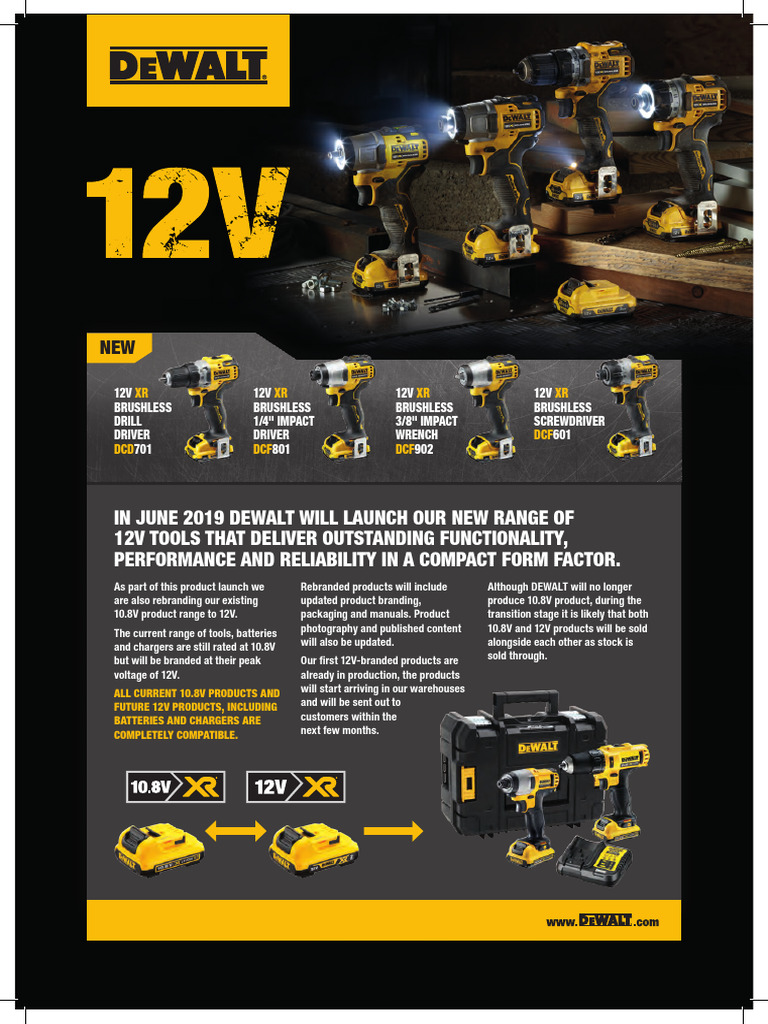 DEWALT

12V

NEW

12V XR BRUSHLESS DRILL DRIVER DCD701

12V XR BRUSHLESS 1/4" IMPACT DRIVER DCF801

12V XR BRUSHLESS 3/8" IMPACT WRENCH DCF902

12V XR BRUSHLESS SCREWDRIVER DCF601

IN JUNE 2019 DEWALT WILL LAUNCH OUR NEW RANGE OF 12V TOOLS THAT DELIVER OUTSTANDING FUNCTIONALITY, PERFORMANCE AND RELIABILITY IN A COMPACT FORM FACTOR.

As part of this product launch we are also rebranding our existing 10.8V product range to 12V.

The current range of tools, batteries and chargers are still rated at 10.8V but will be branded at their peak voltage of 12V.

ALL CURRENT 10.8V PRODUCTS AND FUTURE 12V PRODUCTS, INCLUDING BATTERIES AND CHARGERS ARE COMPLETELY COMPATIBLE.

Rebranded products will include updated product branding, packaging and manuals. Product photography and published content will also be updated.

Our first 12V-branded products are already in production, the products will start arriving in our warehouses and will be sent out to customers within the next few months.

Although DEWALT will no longer produce 10.8V product, during the transition stage it is likely that both 10.8V and 12V products will be sold alongside each other as stock is sold through.

10.8V XR

12V XR

DEWALT

www.DEWALT.com