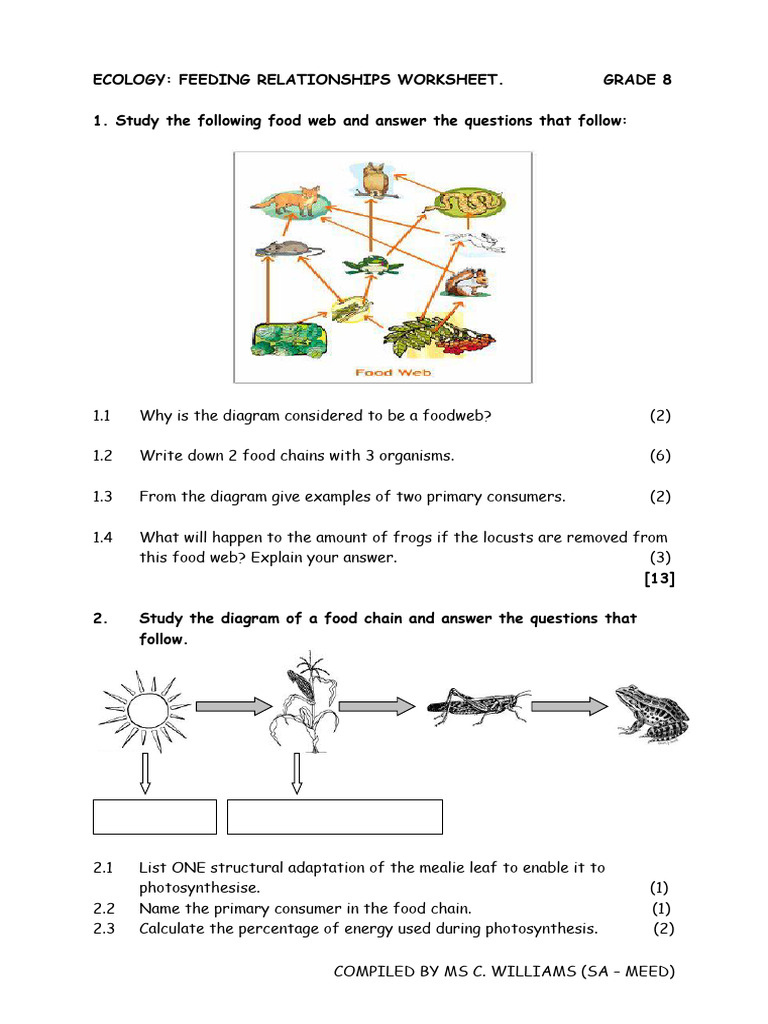 ECOLOGY: FEEDING RELATIONSHIPS WORKSHEET. GRADE 8

1. Study the following food web and answer the questions that follow:

Food Web

1.1 Why is the diagram considered to be a foodweb? (2)

1.2 Write down 2 food chains with 3 organisms. (6)

1.3 From the diagram give examples of two primary consumers. (2)

1.4 What will happen to the amount of frogs if the locusts are removed from this food web? Explain your answer. (3)
[13]

2. Study the diagram of a food chain and answer the questions that follow.

2.1 List ONE structural adaptation of the mealie leaf to enable it to photosynthesise. (1)
2.2 Name the primary consumer in the food chain. (1)
2.3 Calculate the percentage of energy used during photosynthesis. (2)

COMPILED BY MS C. WILLIAMS (SA – MEED)