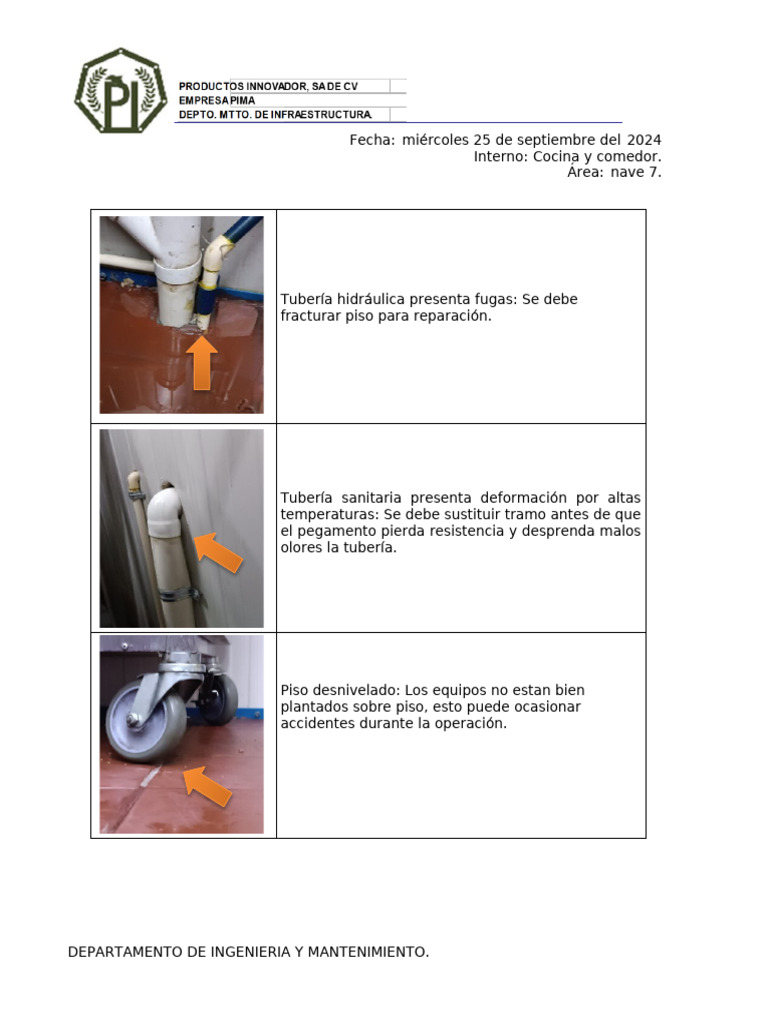 PI

PRODUCTOS INNOVADOR, SA DE CV
EMPRESA PIMA
DEPTO. MTTO. DE INFRAESTRUCTURA.

Fecha: miércoles 25 de septiembre del 2024
Interno: Cocina y comedor.
Área: nave 7.

| | |
|---|---|
| | Tubería hidráulica presenta fugas: Se debe fracturar piso para reparación. |
| | Tubería sanitaria presenta deformación por altas temperaturas: Se debe sustituir tramo antes de que el pegamento pierda resistencia y desprenda malos olores la tubería. |
| | Piso desnivelado: Los equipos no estan bien plantados sobre piso, esto puede ocasionar accidentes durante la operación. |

DEPARTAMENTO DE INGENIERIA Y MANTENIMIENTO.