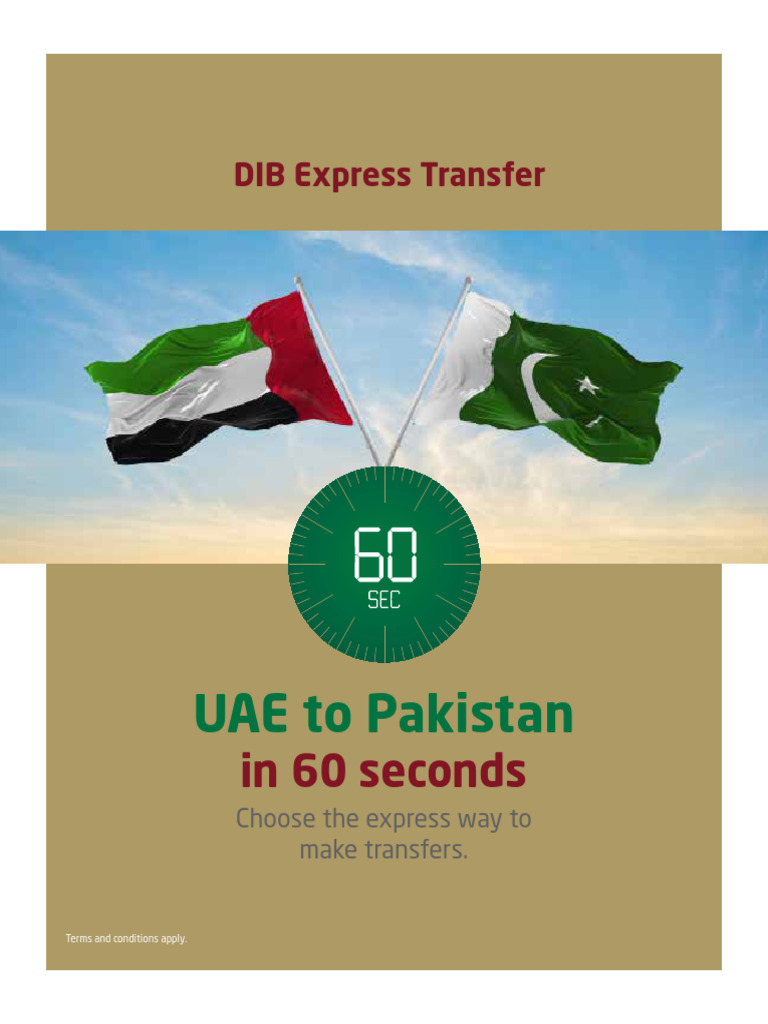 DIB Express Transfer

60
SEC

UAE to Pakistan
in 60 seconds

Choose the express way to make transfers.

Terms and conditions apply.