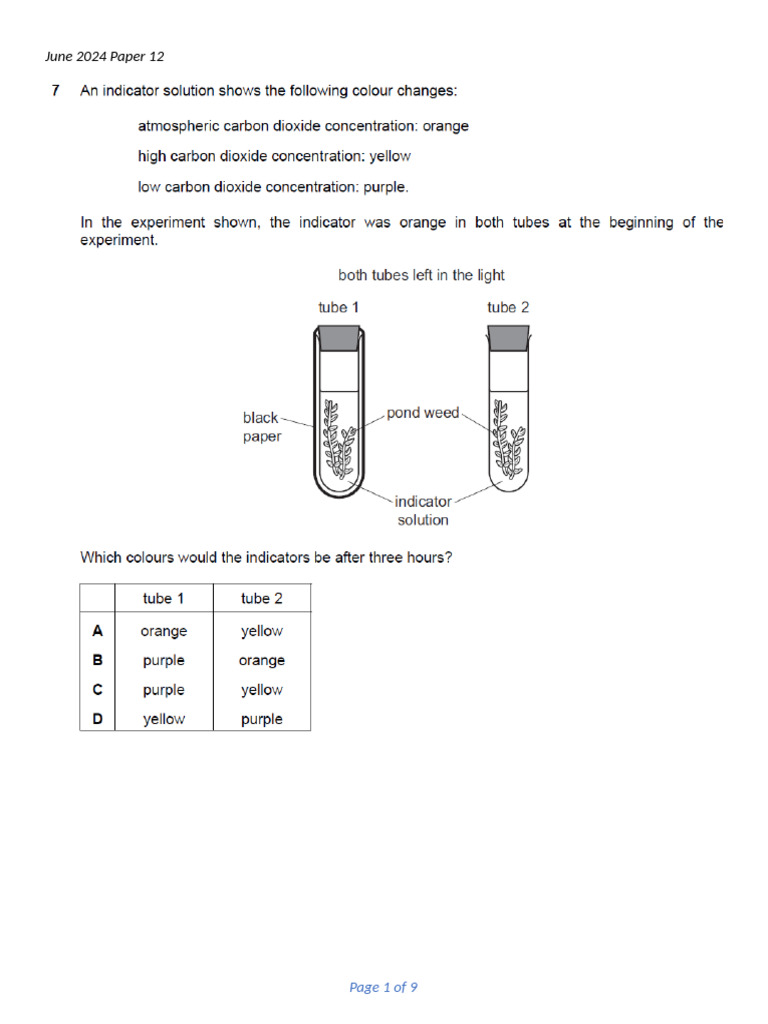 June 2024 Paper 12

7 An indicator solution shows the following colour changes:

atmospheric carbon dioxide concentration: orange

high carbon dioxide concentration: yellow

low carbon dioxide concentration: purple.

In the experiment shown, the indicator was orange in both tubes at the beginning of the experiment.

both tubes left in the light

tube 1

tube 2

black paper

pond weed

indicator solution

Which colours would the indicators be after three hours?

| | tube 1 | tube 2 |
|---|---|---|
| A | orange | yellow |
| B | purple | orange |
| C | purple | yellow |
| D | yellow | purple |

Page 1 of 9