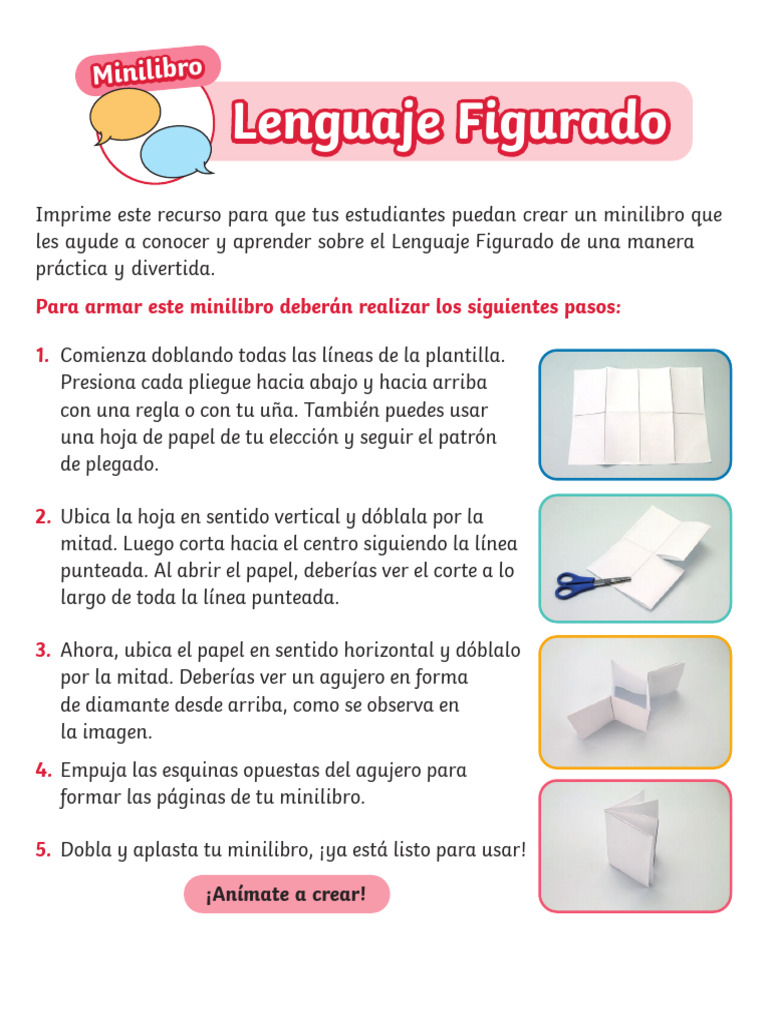 Minilibro

Lenguaje Figurado

Imprime este recurso para que tus estudiantes puedan crear un minilibro que les ayude a conocer y aprender sobre el Lenguaje Figurado de una manera práctica y divertida.

Para armar este minilibro deberán realizar los siguientes pasos:

1. Comienza doblando todas las líneas de la plantilla. Presiona cada pliegue hacia abajo y hacia arriba con una regla o con tu uña. También puedes usar una hoja de papel de tu elección y seguir el patrón de plegado.

2. Ubica la hoja en sentido vertical y dóblala por la mitad. Luego corta hacia el centro siguiendo la línea punteada. Al abrir el papel, deberías ver el corte a lo largo de toda la línea punteada.

3. Ahora, ubica el papel en sentido horizontal y dóblalo por la mitad. Deberías ver un agujero en forma de diamante desde arriba, como se observa en la imagen.

4. Empuja las esquinas opuestas del agujero para formar las páginas de tu minilibro.

5. Dobla y aplasta tu minilibro, ¡ya está listo para usar!

¡Anímate a crear!