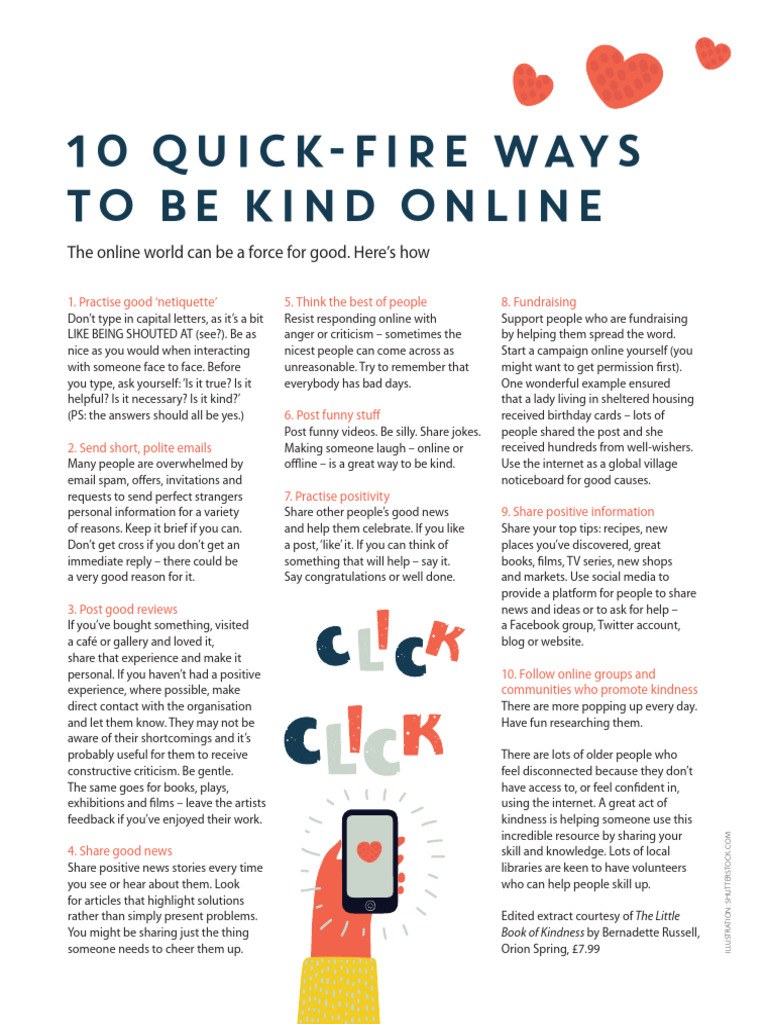 10 QUICK-FIRE WAYS TO BE KIND ONLINE

The online world can be a force for good. Here's how

1. Practise good 'netiquette'
Don't type in capital letters, as it's a bit LIKE BEING SHOUTED AT (see?). Be as nice as you would when interacting with someone face to face. Before you type, ask yourself: 'Is it true? Is it helpful? Is it necessary? Is it kind?' (PS: the answers should all be yes.)

2. Send short, polite emails
Many people are overwhelmed by email spam, offers, invitations and requests to send perfect strangers personal information for a variety of reasons. Keep it brief if you can. Don't get cross if you don't get an immediate reply – there could be a very good reason for it.

3. Post good reviews
If you've bought something, visited a café or gallery and loved it, share that experience and make it personal. If you haven't had a positive experience, where possible, make direct contact with the organisation and let them know. They may not be aware of their shortcomings and it's probably useful for them to receive constructive criticism. Be gentle. The same goes for books, plays, exhibitions and films – leave the artists feedback if you've enjoyed their work.

4. Share good news
Share positive news stories every time you see or hear about them. Look for articles that highlight solutions rather than simply present problems. You might be sharing just the thing someone needs to cheer them up.

5. Think the best of people
Resist responding online with anger or criticism – sometimes the nicest people can come across as unreasonable. Try to remember that everybody has bad days.

6. Post funny stuff
Post funny videos. Be silly. Share jokes. Making someone laugh – online or offline – is a great way to be kind.

7. Practise positivity
Share other people's good news and help them celebrate. If you like a post, 'like' it. If you can think of something that will help – say it. Say congratulations or well done.

CLICK
CLICK

8. Fundraising
Support people who are fundraising by helping them spread the word. Start a campaign online yourself (you might want to get permission first). One wonderful example ensured that a lady living in sheltered housing received birthday cards – lots of people shared the post and she received hundreds from well-wishers. Use the internet as a global village noticeboard for good causes.

9. Share positive information
Share your top tips: recipes, new places you've discovered, great books, films, TV series, new shops and markets. Use social media to provide a platform for people to share news and ideas or to ask for help – a Facebook group, Twitter account, blog or website.

10. Follow online groups and communities who promote kindness
There are more popping up every day. Have fun researching them.

There are lots of older people who feel disconnected because they don't have access to, or feel confident in, using the internet. A great act of kindness is helping someone use this incredible resource by sharing your skill and knowledge. Lots of local libraries are keen to have volunteers who can help people skill up.

Edited extract courtesy of The Little Book of Kindness by Bernadette Russell, Orion Spring, £7.99

ILLUSTRATION: SHUTTERSTOCK.COM