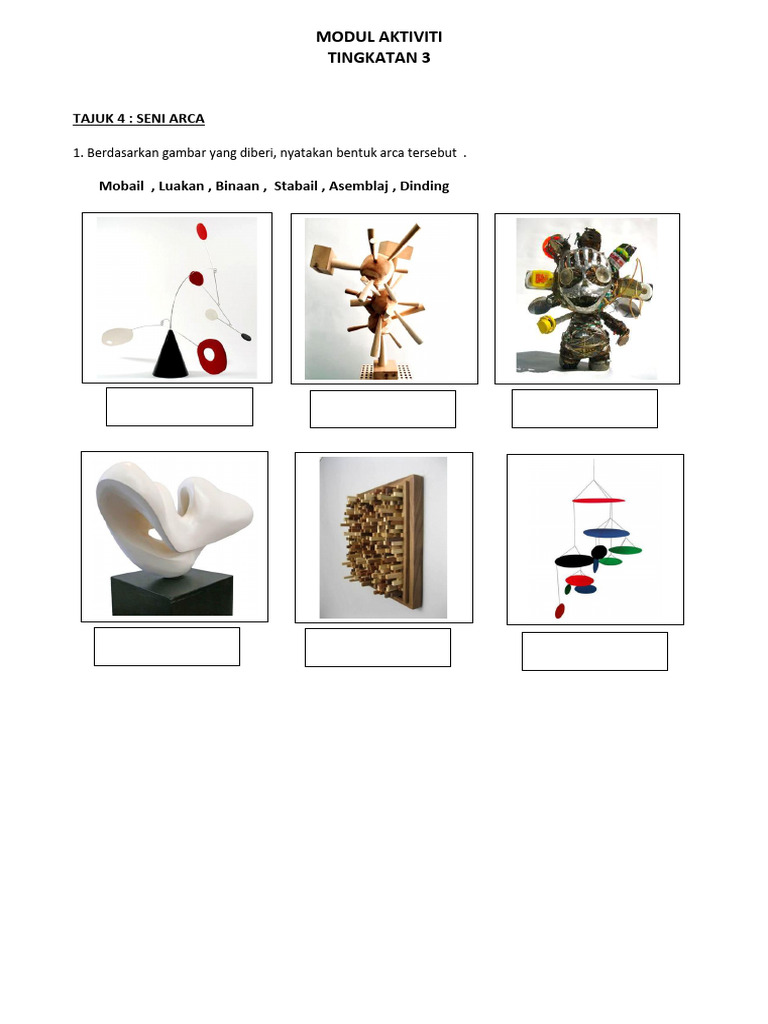 MODUL AKTIVITI
TINGKATAN 3

TAJUK 4 : SENI ARCA

1. Berdasarkan gambar yang diberi, nyatakan bentuk arca tersebut .

Mobail , Luakan , Binaan , Stabail , Asemblaj , Dinding