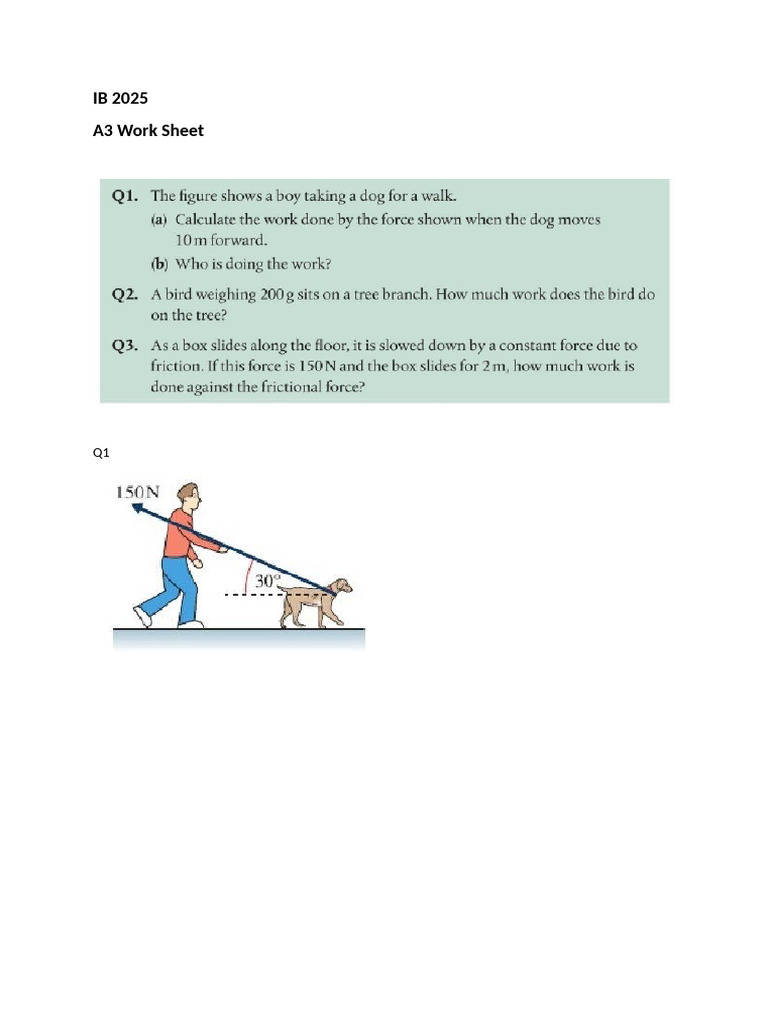 IB 2025

A3 Work Sheet

Q1. The figure shows a boy taking a dog for a walk.
(a) Calculate the work done by the force shown when the dog moves 10 m forward.
(b) Who is doing the work?

Q2. A bird weighing 200 g sits on a tree branch. How much work does the bird do on the tree?

Q3. As a box slides along the floor, it is slowed down by a constant force due to friction. If this force is 150 N and the box slides for 2 m, how much work is done against the frictional force?

Q1

150 N

30°