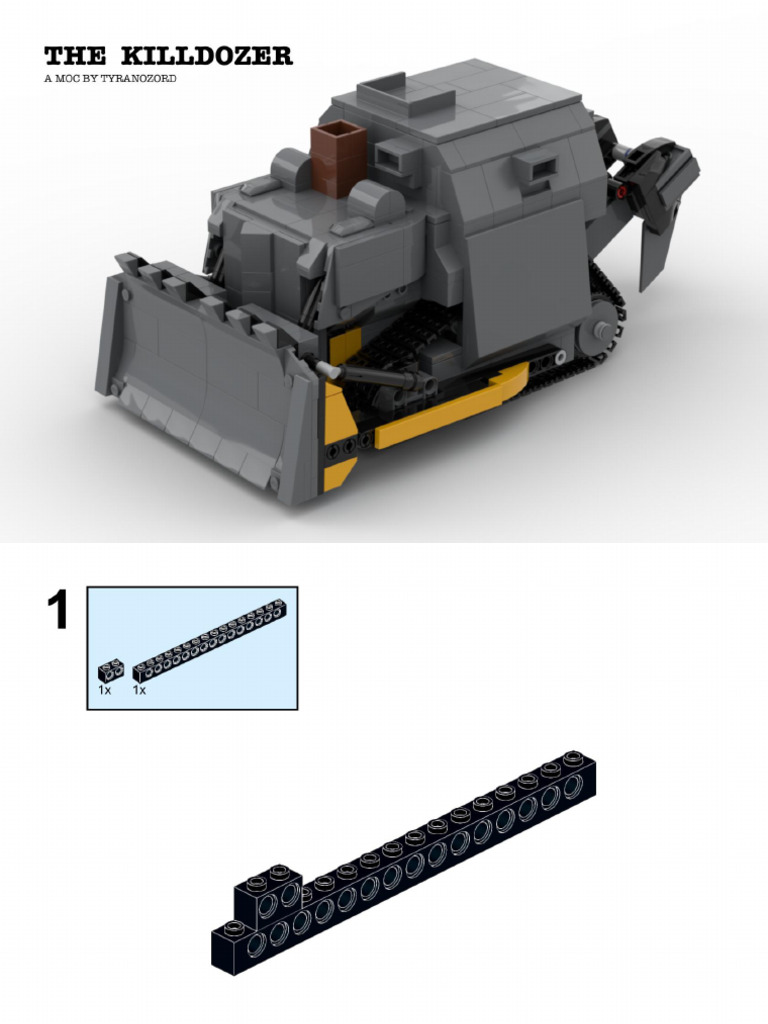 THE KILLDOZER
A MOC BY TYRANOZORD

1

1x 1x