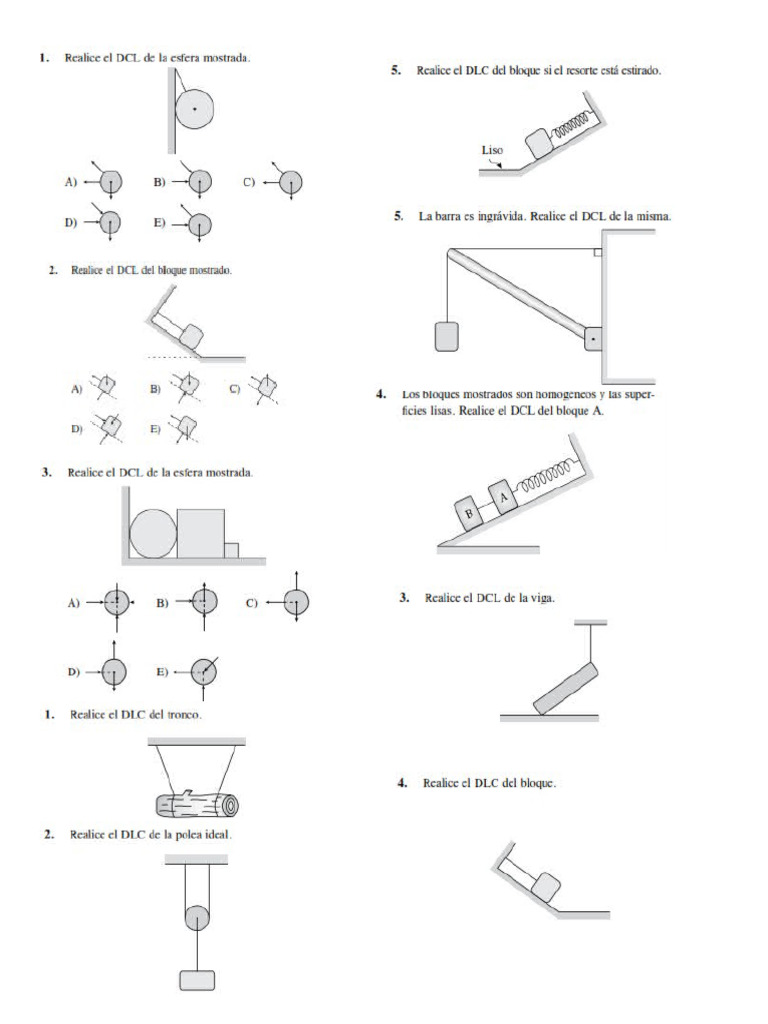 1. Realice el DCL de la esfera mostrada.

A) B) C)

D) E)

2. Realice el DCL del bloque mostrado.

A) B) C)

D) E)

3. Realice el DCL de la esfera mostrada.

A) B) C)

D) E)

1. Realice el DLC del tronco.

2. Realice el DLC de la polea ideal.

5. Realice el DLC del bloque si el resorte está estirado.

Liso

5. La barra es ingrávida. Realice el DCL de la misma.

4. Los bloques mostrados son homogeneos y las superficies lisas. Realice el DCL del bloque A.

B A

3. Realice el DCL de la viga.

4. Realice el DLC del bloque.