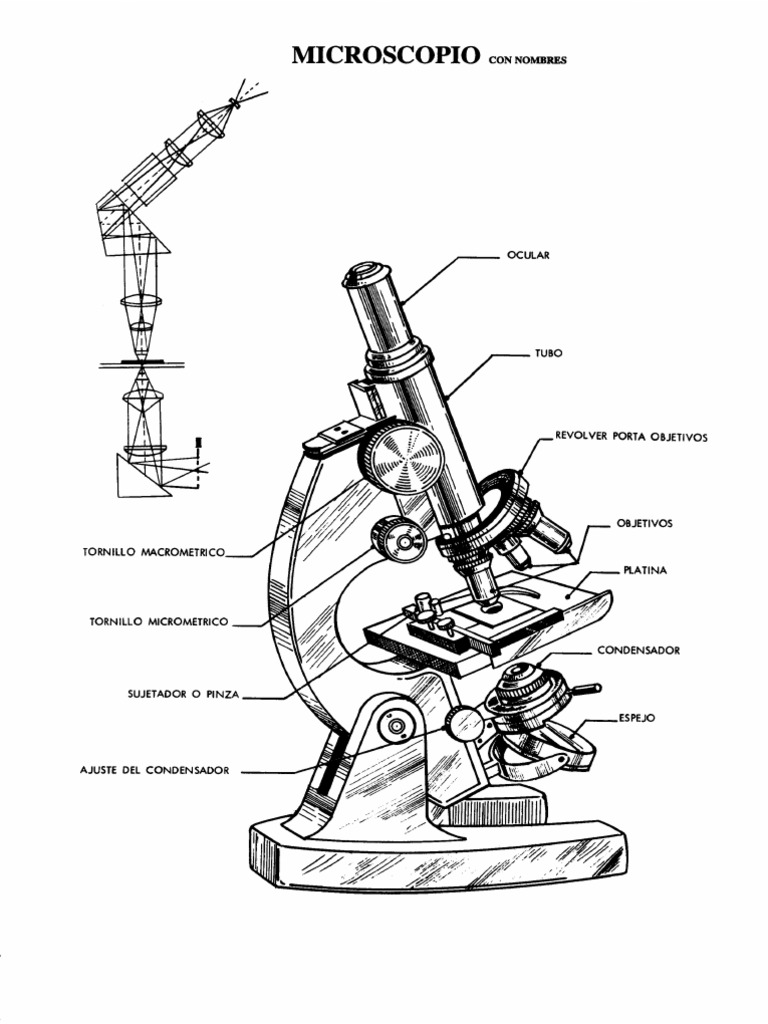 MICROSCOPIO CON NOMBRES

OCULAR

TUBO

REVOLVER PORTA OBJETIVOS

OBJETIVOS

PLATINA

CONDENSADOR

ESPEJO

TORNILLO MACROMETRICO

TORNILLO MICROMETRICO

SUJETADOR O PINZA

AJUSTE DEL CONDENSADOR