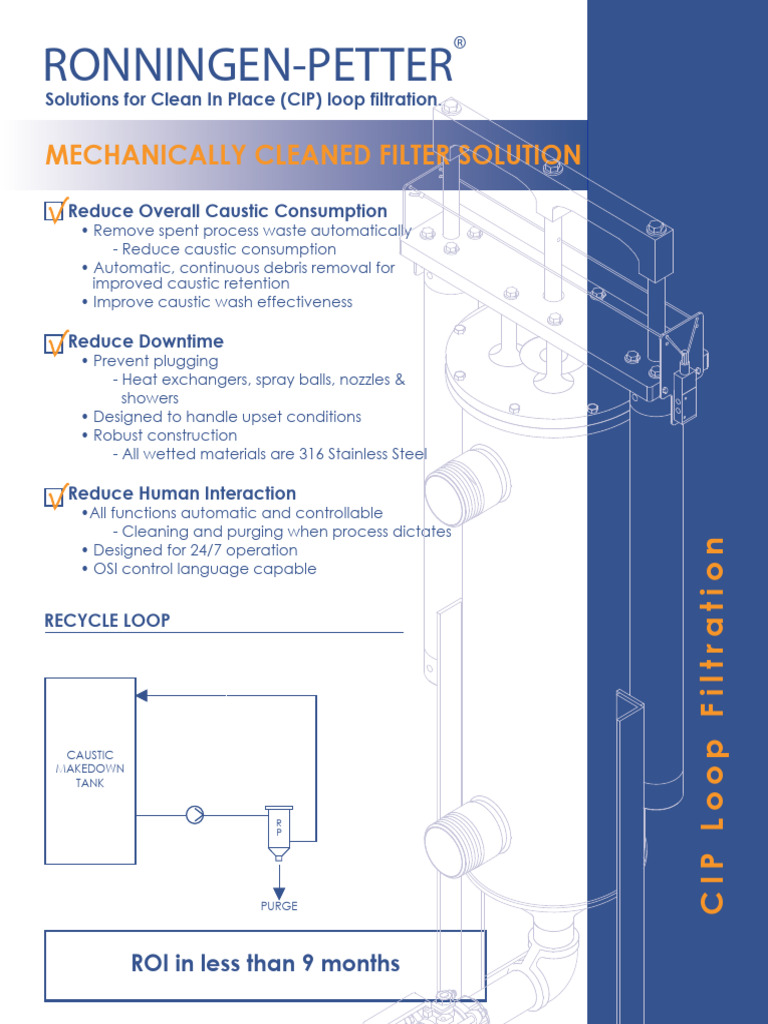 RONNINGEN-PETTER®

Solutions for Clean In Place (CIP) loop filtration.

MECHANICALLY CLEANED FILTER SOLUTION

√ Reduce Overall Caustic Consumption
• Remove spent process waste automatically
- Reduce caustic consumption
• Automatic, continuous debris removal for improved caustic retention
• Improve caustic wash effectiveness

√ Reduce Downtime
• Prevent plugging
- Heat exchangers, spray balls, nozzles & showers
• Designed to handle upset conditions
• Robust construction
- All wetted materials are 316 Stainless Steel

√ Reduce Human Interaction
•All functions automatic and controllable
- Cleaning and purging when process dictates
• Designed for 24/7 operation
• OSI control language capable

RECYCLE LOOP

CAUSTIC MAKEDOWN TANK

R P

PURGE

ROI in less than 9 months

CIP Loop Filtration