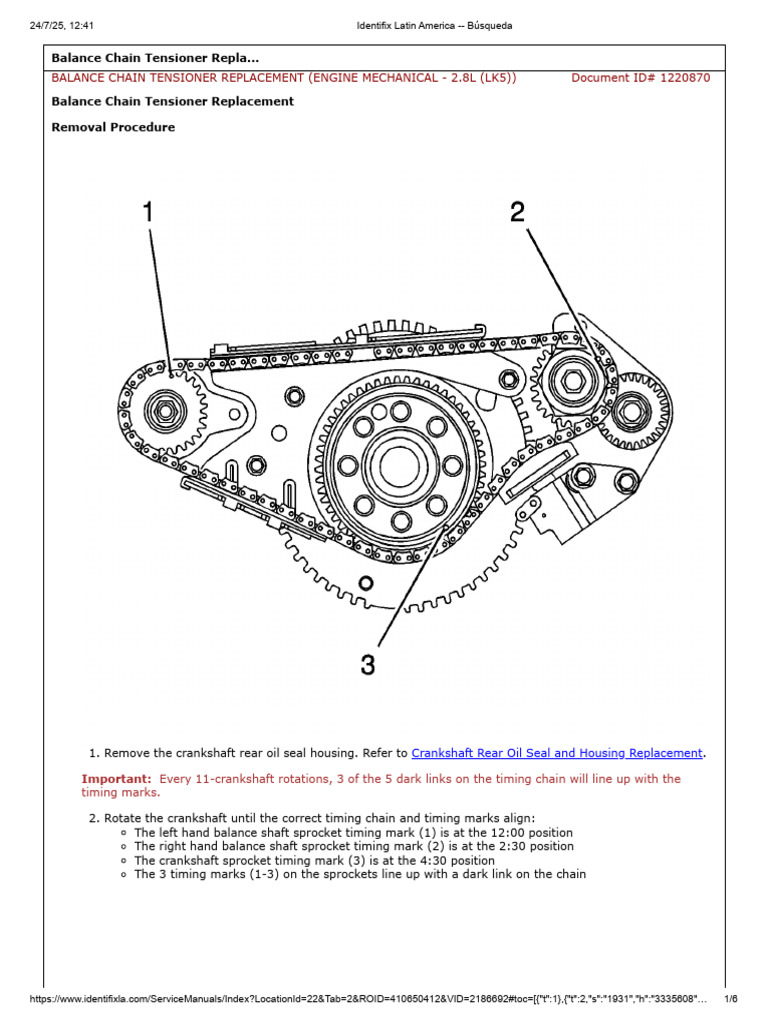 24/7/25, 12:41 Identifix Latin America -- Búsqueda

Balance Chain Tensioner Repla...

BALANCE CHAIN TENSIONER REPLACEMENT (ENGINE MECHANICAL - 2.8L (LK5)) Document ID# 1220870

Balance Chain Tensioner Replacement

Removal Procedure

1

2

3

1. Remove the crankshaft rear oil seal housing. Refer to Crankshaft Rear Oil Seal and Housing Replacement.

Important: Every 11-crankshaft rotations, 3 of the 5 dark links on the timing chain will line up with the timing marks.

2. Rotate the crankshaft until the correct timing chain and timing marks align:
◦ The left hand balance shaft sprocket timing mark (1) is at the 12:00 position
◦ The right hand balance shaft sprocket timing mark (2) is at the 2:30 position
◦ The crankshaft sprocket timing mark (3) is at the 4:30 position
◦ The 3 timing marks (1-3) on the sprockets line up with a dark link on the chain

https://www.identifixla.com/ServiceManuals/Index?LocationId=22&Tab=2&ROID=410650412&VID=2186692#toc=[{"t":1},{"t":2,"s":"1931","h":"3335608"… 1/6