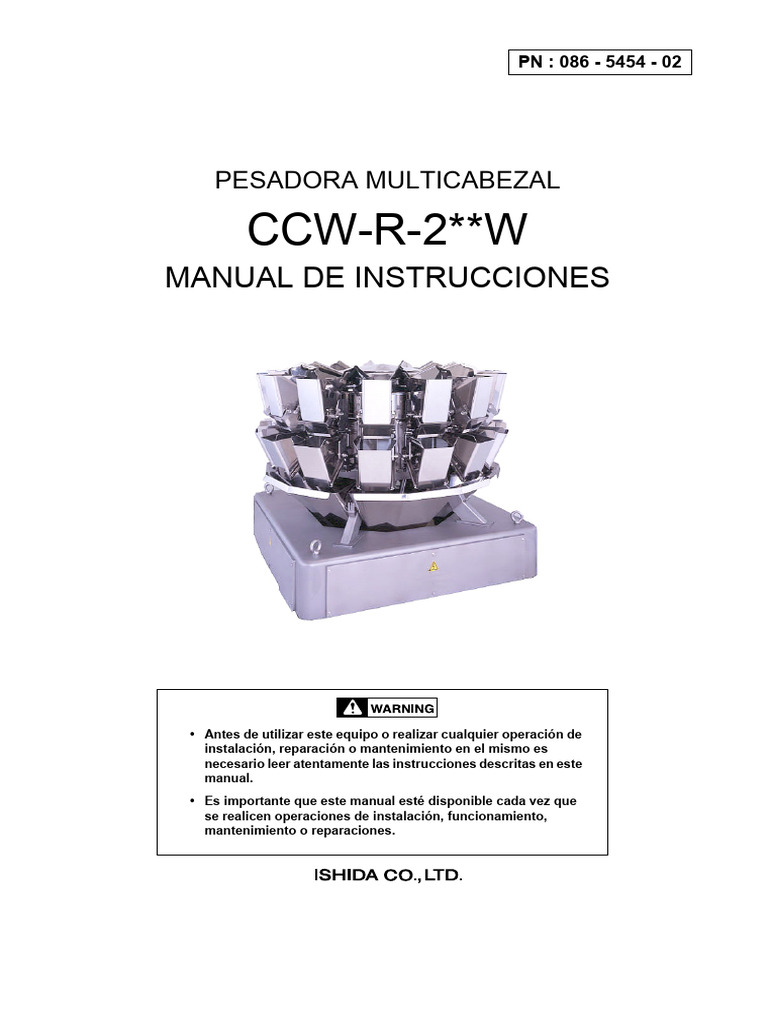 PN : 086 - 5454 - 02

PESADORA MULTICABEZAL

CCW-R-2**W

MANUAL DE INSTRUCCIONES

WARNING

• Antes de utilizar este equipo o realizar cualquier operación de instalación, reparación o mantenimiento en el mismo es necesario leer atentamente las instrucciones descritas en este manual.

• Es importante que este manual esté disponible cada vez que se realicen operaciones de instalación, funcionamiento, mantenimiento o reparaciones.

ISHIDA CO., LTD.