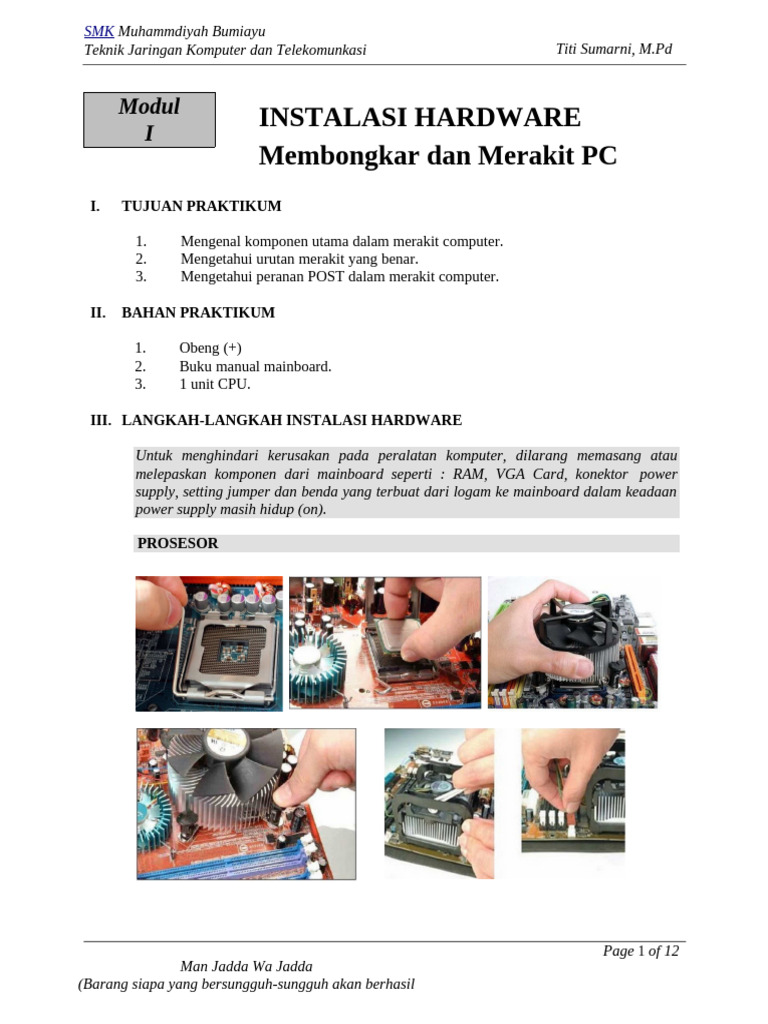 SMK Muhammdiyah Bumiayu
Teknik Jaringan Komputer dan Telekomunkasi

Titi Sumarni, M.Pd

Modul
I

INSTALASI HARDWARE
Membongkar dan Merakit PC

I. TUJUAN PRAKTIKUM

1. Mengenal komponen utama dalam merakit computer.
2. Mengetahui urutan merakit yang benar.
3. Mengetahui peranan POST dalam merakit computer.

II. BAHAN PRAKTIKUM

1. Obeng (+)
2. Buku manual mainboard.
3. 1 unit CPU.

III. LANGKAH-LANGKAH INSTALASI HARDWARE

Untuk menghindari kerusakan pada peralatan komputer, dilarang memasang atau melepaskan komponen dari mainboard seperti : RAM, VGA Card, konektor power supply, setting jumper dan benda yang terbuat dari logam ke mainboard dalam keadaan power supply masih hidup (on).

PROSESOR

Page 1 of 12

Man Jadda Wa Jadda
(Barang siapa yang bersungguh-sungguh akan berhasil