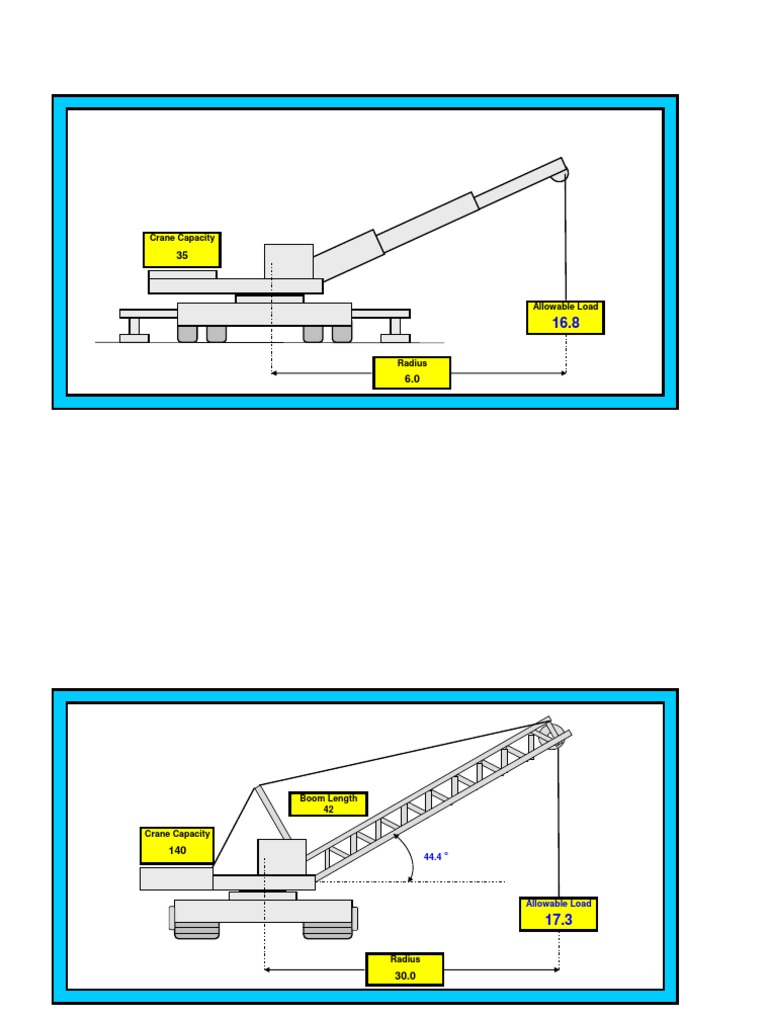 Crane Capacity
35

Allowable Load
16.8

Radius
6.0

Boom Length
42

Crane Capacity
140

44.4 °

Allowable Load
17.3

Radius
30.0