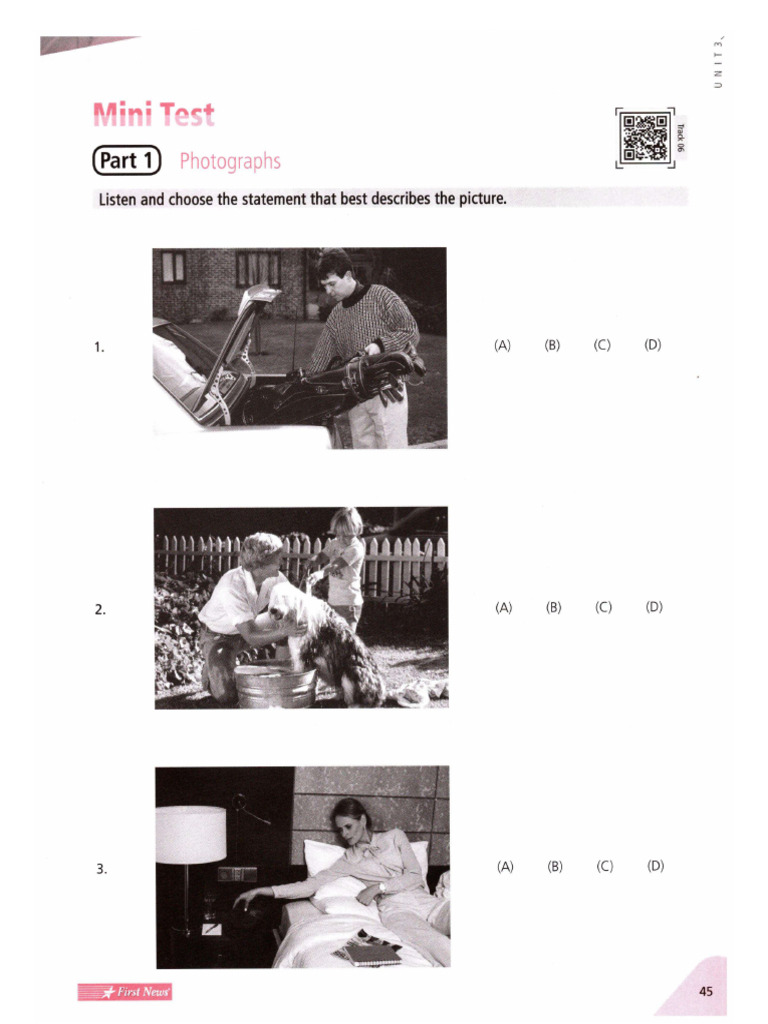 UNIT 3

Mini Test

Part 1 Photographs

Track 06

Listen and choose the statement that best describes the picture.

1. (A) (B) (C) (D)

2. (A) (B) (C) (D)

3. (A) (B) (C) (D)

First News

45