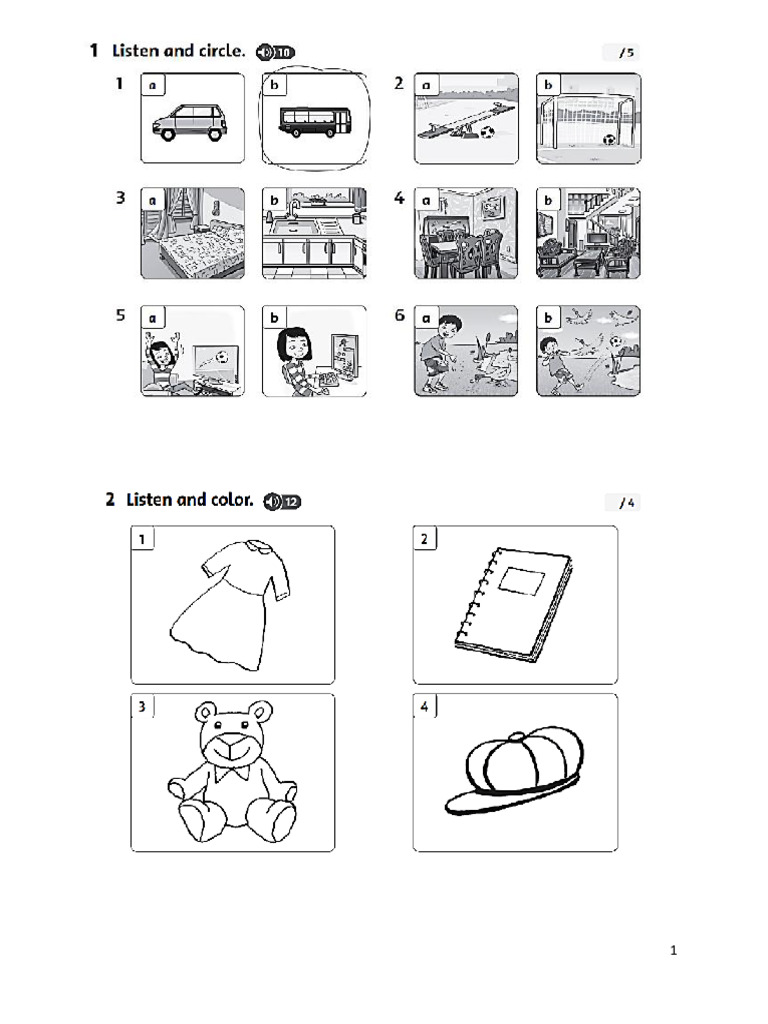 1 Listen and circle. 10 /5

1 a b 2 a b

3 a b 4 a b

5 a b 6 a b

2 Listen and color. 12 /4

1 2

3 4

1