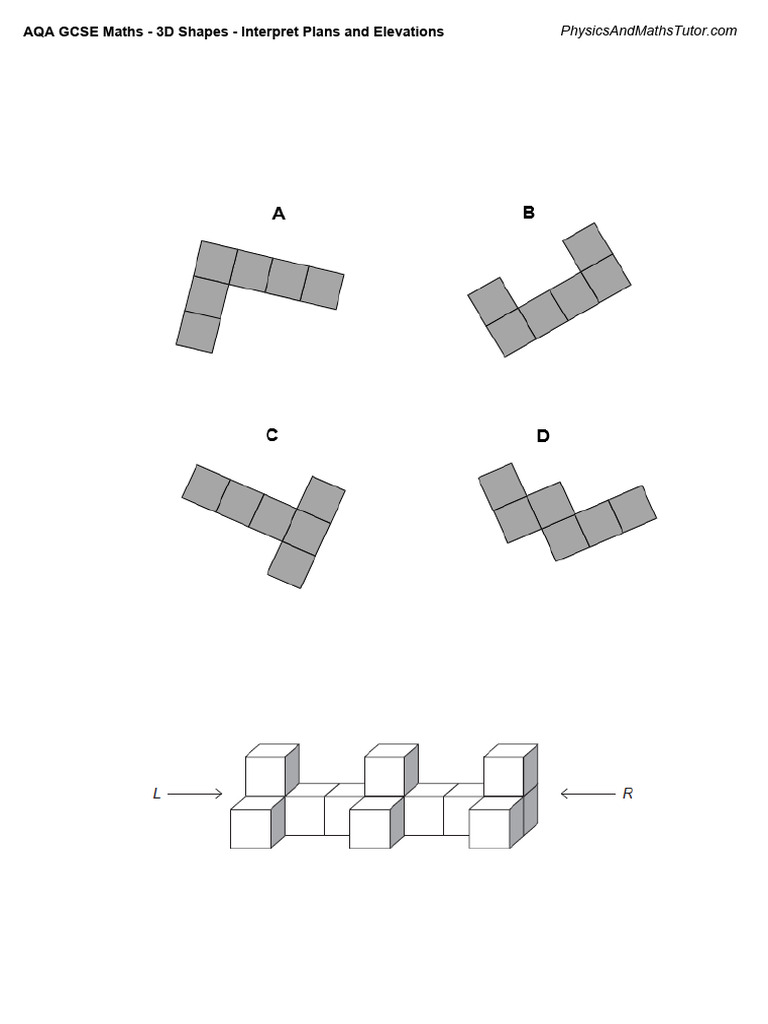 AQA GCSE Maths - 3D Shapes - Interpret Plans and Elevations

PhysicsAndMathsTutor.com

A

B

C

D

L

R