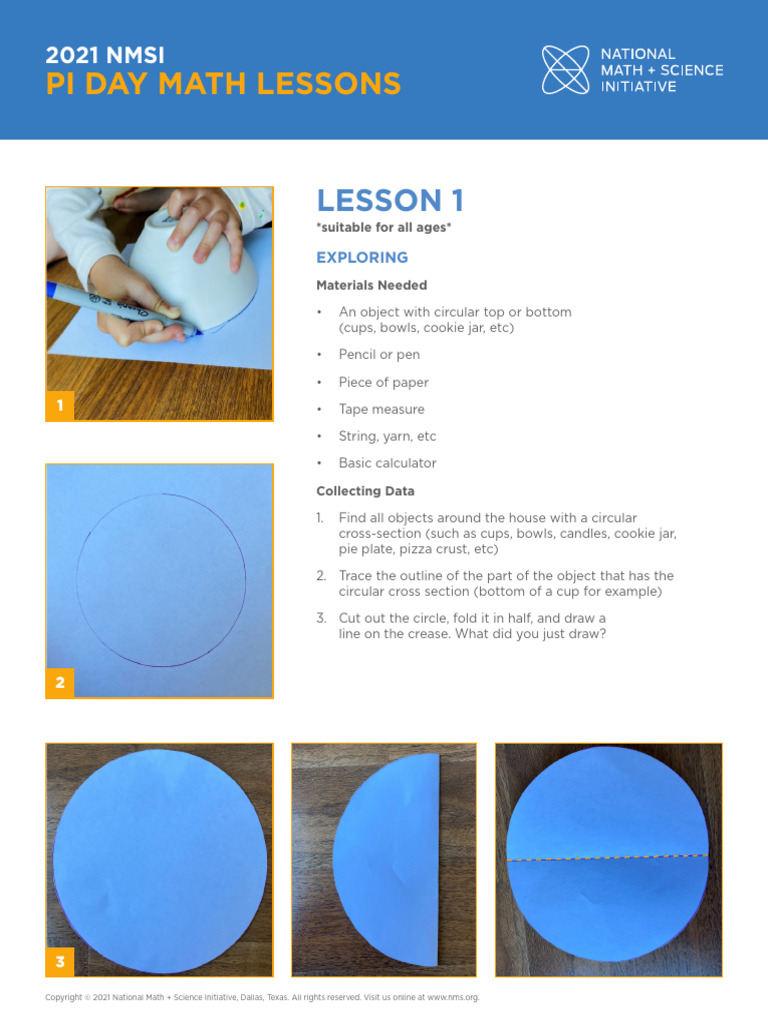 2021 NMSI
PI DAY MATH LESSONS

NATIONAL
MATH + SCIENCE
INITIATIVE

1

2

LESSON 1
*suitable for all ages*

EXPLORING

Materials Needed

• An object with circular top or bottom (cups, bowls, cookie jar, etc)
• Pencil or pen
• Piece of paper
• Tape measure
• String, yarn, etc
• Basic calculator

Collecting Data

1. Find all objects around the house with a circular cross-section (such as cups, bowls, candles, cookie jar, pie plate, pizza crust, etc)
2. Trace the outline of the part of the object that has the circular cross section (bottom of a cup for example)
3. Cut out the circle, fold it in half, and draw a line on the crease. What did you just draw?

3

Copyright © 2021 National Math + Science Initiative, Dallas, Texas. All rights reserved. Visit us online at www.nms.org.