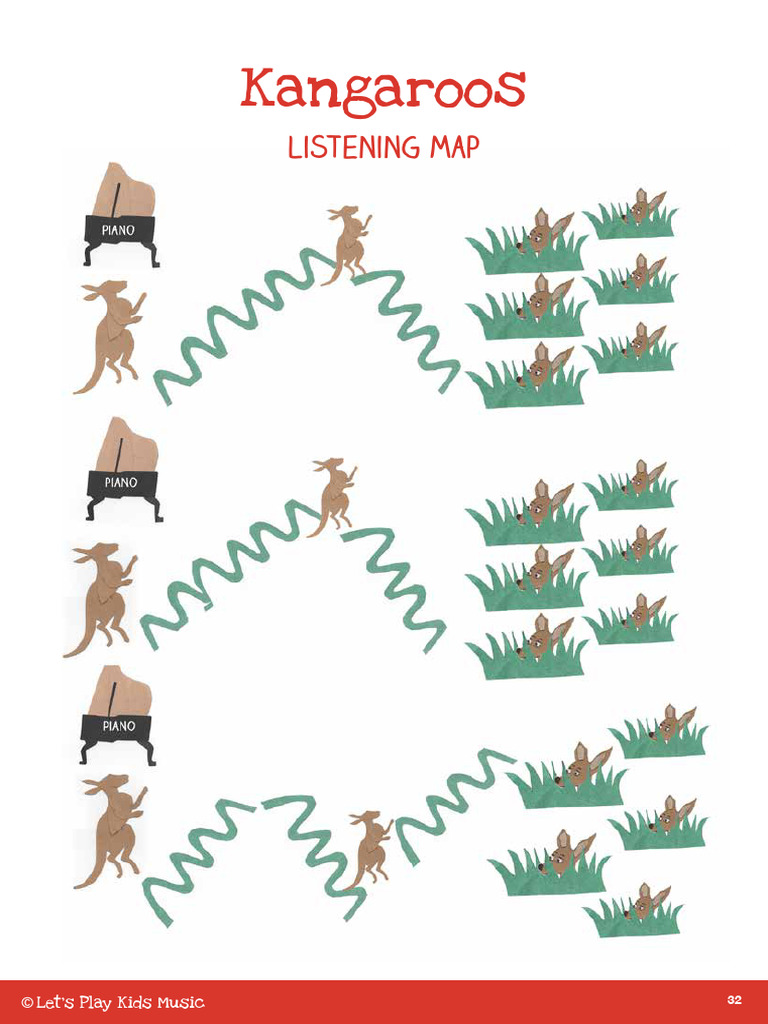 Kangaroos

LISTENING MAP

PIANO

PIANO

PIANO

©Let's Play Kids Music

32