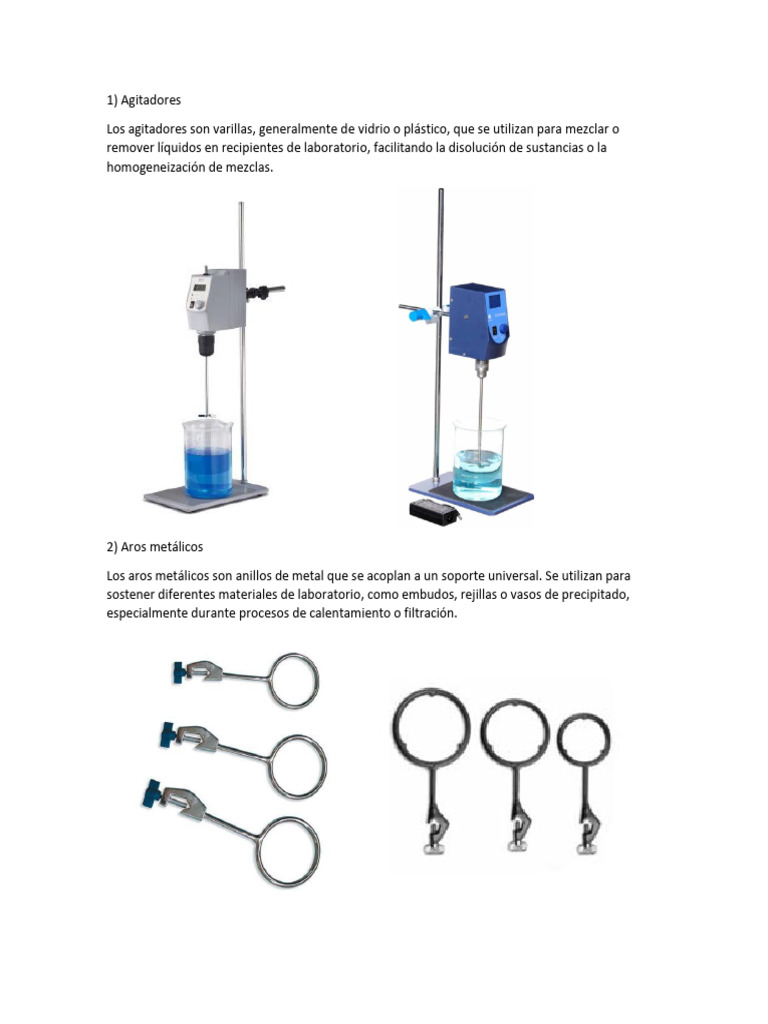 1) Agitadores

Los agitadores son varillas, generalmente de vidrio o plástico, que se utilizan para mezclar o remover líquidos en recipientes de laboratorio, facilitando la disolución de sustancias o la homogeneización de mezclas.

2) Aros metálicos

Los aros metálicos son anillos de metal que se acoplan a un soporte universal. Se utilizan para sostener diferentes materiales de laboratorio, como embudos, rejillas o vasos de precipitado, especialmente durante procesos de calentamiento o filtración.