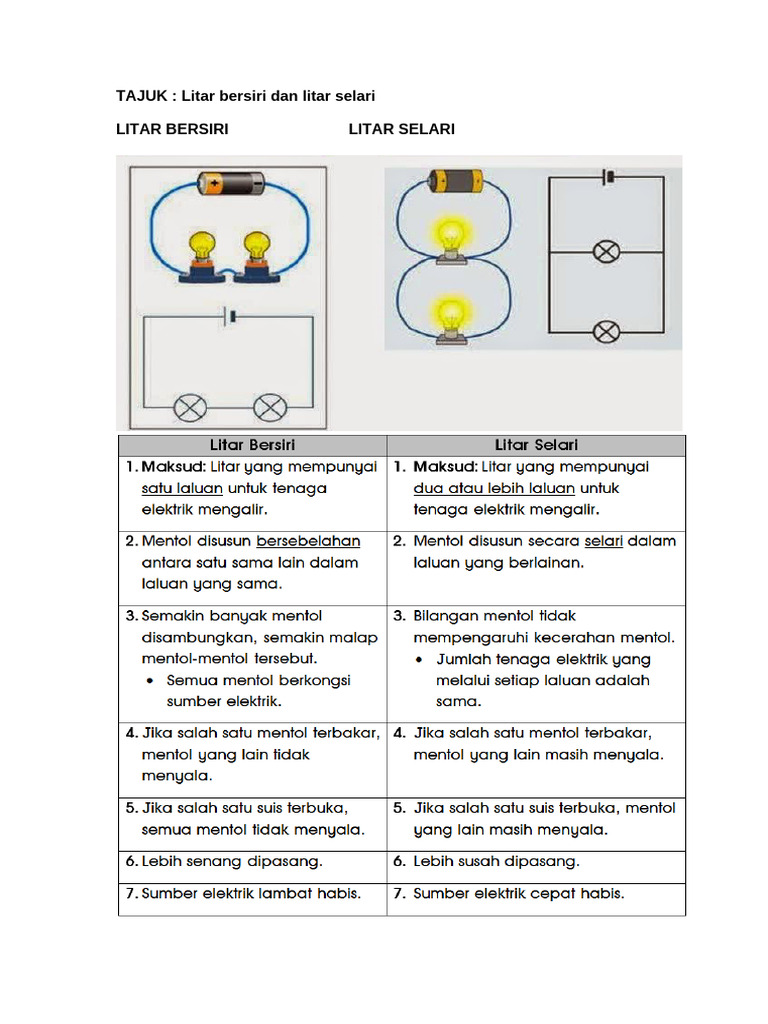 TAJUK : Litar bersiri dan litar selari

LITAR BERSIRI LITAR SELARI

| Litar Bersiri | Litar Selari |
|---|---|
| 1. Maksud: Litar yang mempunyai satu laluan untuk tenaga elektrik mengalir. | 1. Maksud: Litar yang mempunyai dua atau lebih laluan untuk tenaga elektrik mengalir. |
| 2. Mentol disusun bersebelahan antara satu sama lain dalam laluan yang sama. | 2. Mentol disusun secara selari dalam laluan yang berlainan. |
| 3. Semakin banyak mentol disambungkan, semakin malap mentol-mentol tersebut. • Semua mentol berkongsi sumber elektrik. | 3. Bilangan mentol tidak mempengaruhi kecerahan mentol. • Jumlah tenaga elektrik yang melalui setiap laluan adalah sama. |
| 4. Jika salah satu mentol terbakar, mentol yang lain tidak menyala. | 4. Jika salah satu mentol terbakar, mentol yang lain masih menyala. |
| 5. Jika salah satu suis terbuka, semua mentol tidak menyala. | 5. Jika salah satu suis terbuka, mentol yang lain masih menyala. |
| 6. Lebih senang dipasang. | 6. Lebih susah dipasang. |
| 7. Sumber elektrik lambat habis. | 7. Sumber elektrik cepat habis. |