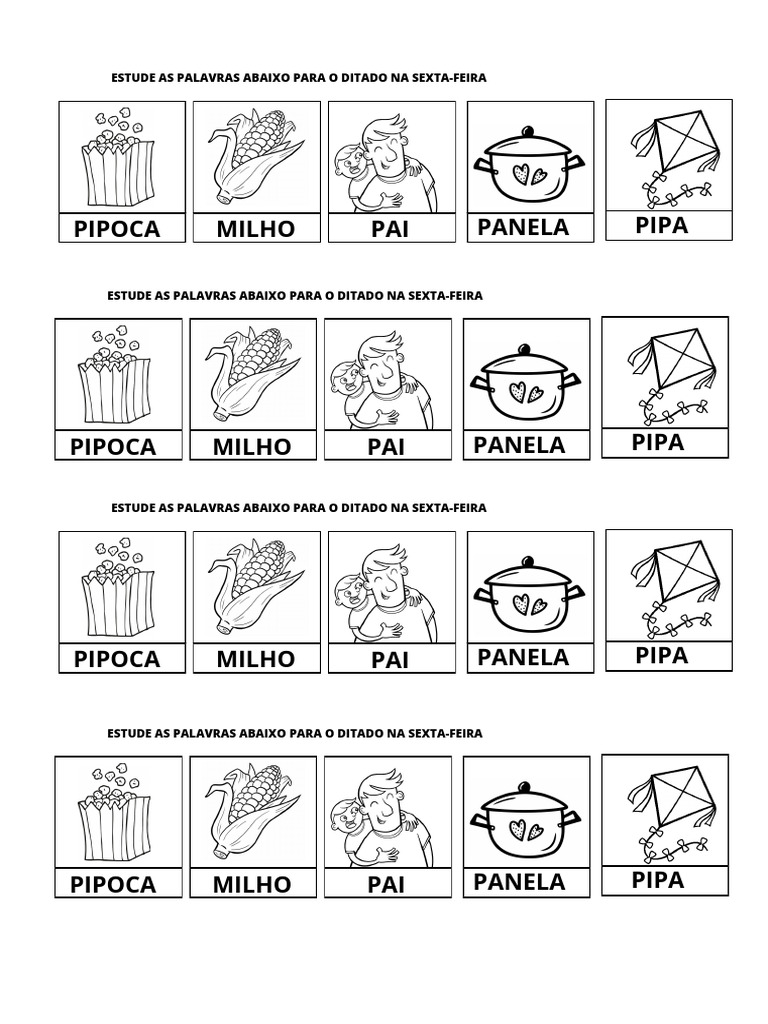 ESTUDE AS PALAVRAS ABAIXO PARA O DITADO NA SEXTA-FEIRA

PIPOCA MILHO PAI PANELA PIPA

ESTUDE AS PALAVRAS ABAIXO PARA O DITADO NA SEXTA-FEIRA

PIPOCA MILHO PAI PANELA PIPA

ESTUDE AS PALAVRAS ABAIXO PARA O DITADO NA SEXTA-FEIRA

PIPOCA MILHO PAI PANELA PIPA

ESTUDE AS PALAVRAS ABAIXO PARA O DITADO NA SEXTA-FEIRA

PIPOCA MILHO PAI PANELA PIPA