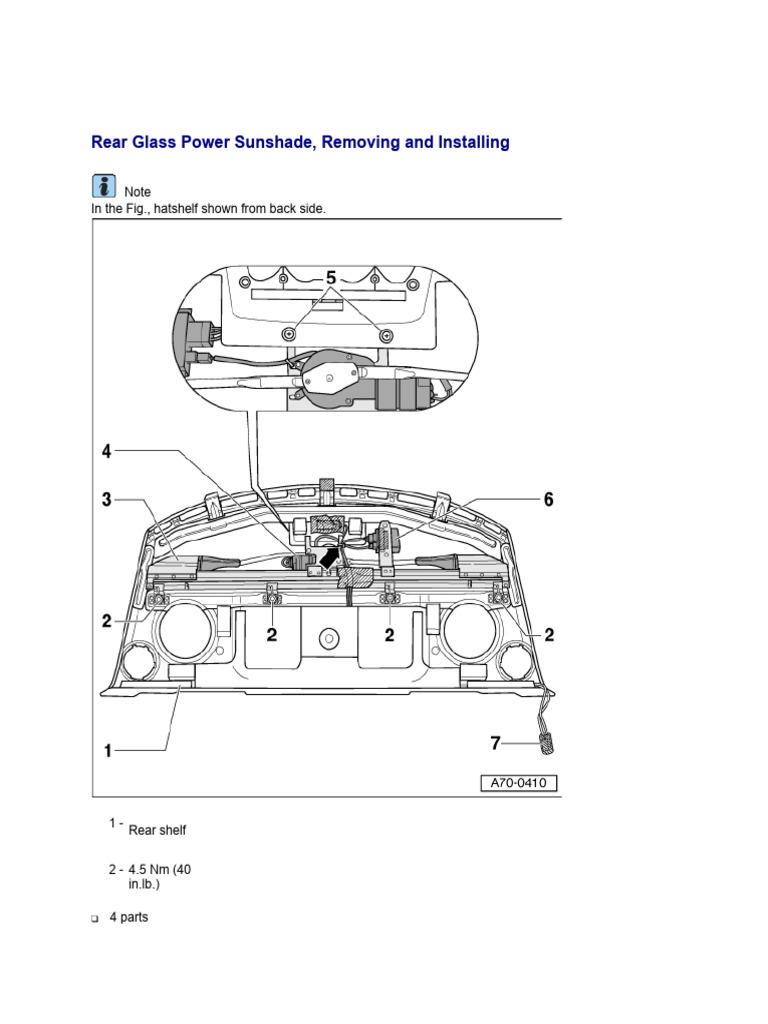 Rear Glass Power Sunshade, Removing and Installing

Note
In the Fig., hatshelf shown from back side.

5
4
3
6
2
2
2
2
1
7
A70-0410

1 - Rear shelf

2 - 4.5 Nm (40 in.lb.)

4 parts