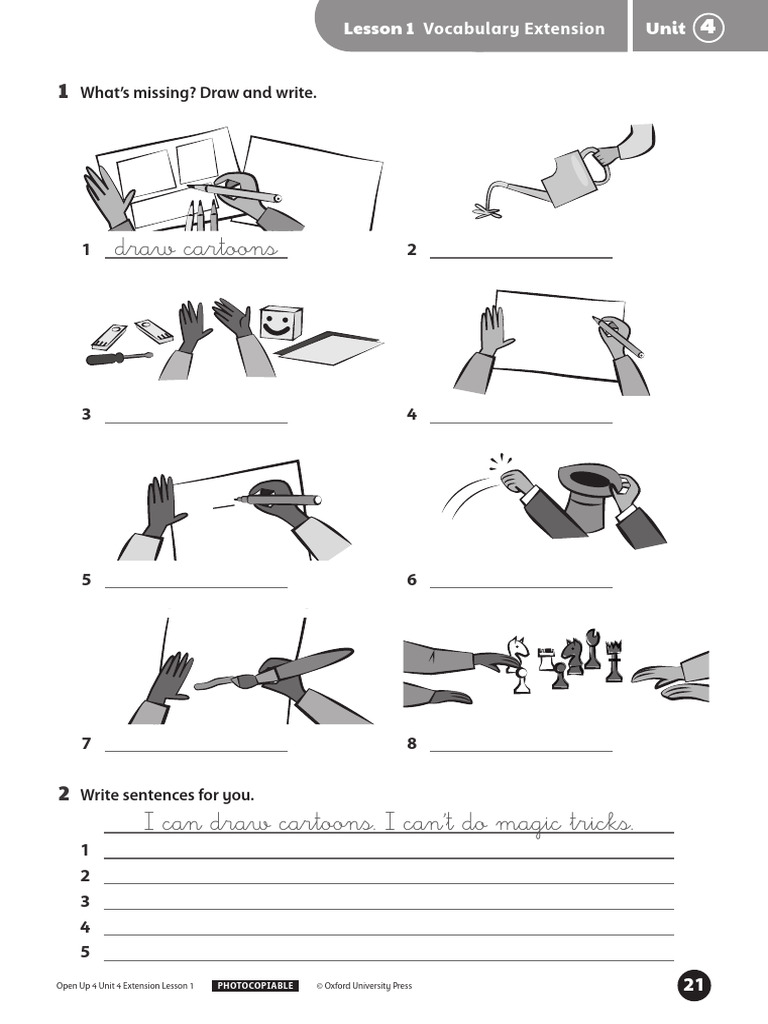 Lesson 1 Vocabulary Extension Unit 4

1 What's missing? Draw and write.

1 draw cartoons
2 
3 
4 
5 
6 
7 
8 

2 Write sentences for you.

I can draw cartoons. I can't do magic tricks.
1
2
3
4
5

Open Up 4 Unit 4 Extension Lesson 1 PHOTOCOPIABLE © Oxford University Press 21