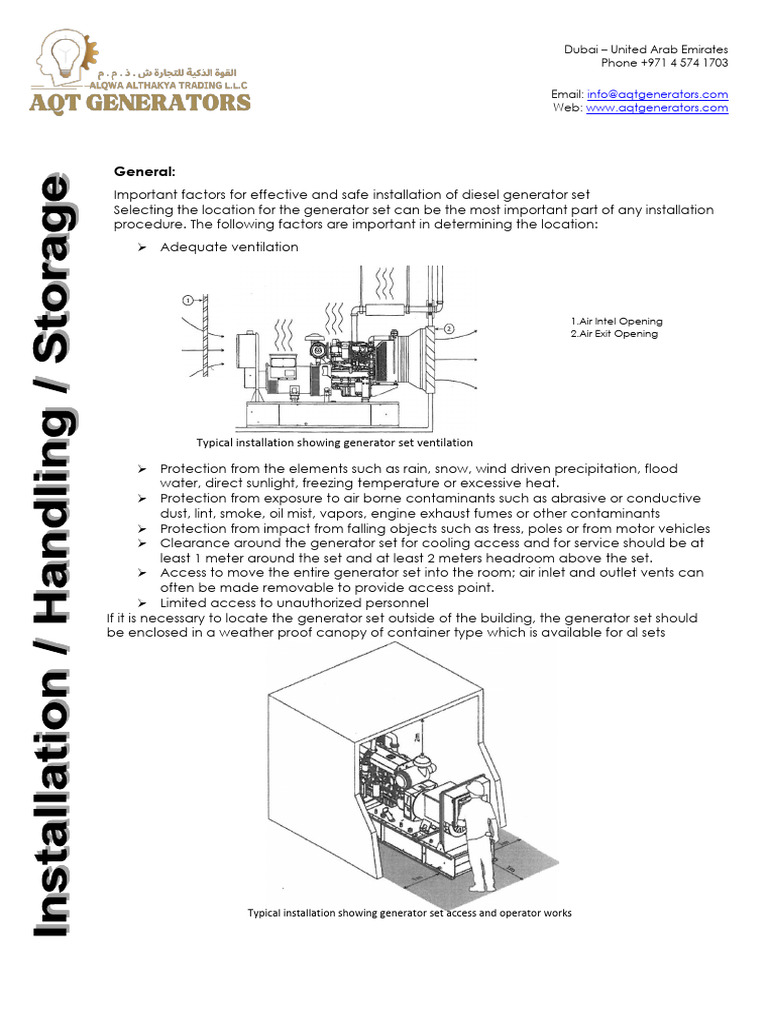 القوة الذكية للتجارة ش . ذ . م . م
ALQWA ALTHAKYA TRADING L.L.C
AQT GENERATORS

Dubai – United Arab Emirates
Phone +971 4 574 1703

Email: info@aqtgenerators.com
Web: www.aqtgenerators.com

Installation / Handling / Storage

General:

Important factors for effective and safe installation of diesel generator set
Selecting the location for the generator set can be the most important part of any installation procedure. The following factors are important in determining the location:

➢ Adequate ventilation

1
2

1.Air Intel Opening
2.Air Exit Opening

Typical installation showing generator set ventilation

➢ Protection from the elements such as rain, snow, wind driven precipitation, flood water, direct sunlight, freezing temperature or excessive heat.
➢ Protection from exposure to air borne contaminants such as abrasive or conductive dust, lint, smoke, oil mist, vapors, engine exhaust fumes or other contaminants
➢ Protection from impact from falling objects such as tress, poles or from motor vehicles
➢ Clearance around the generator set for cooling access and for service should be at least 1 meter around the set and at least 2 meters headroom above the set.
➢ Access to move the entire generator set into the room; air inlet and outlet vents can often be made removable to provide access point.
➢ Limited access to unauthorized personnel

If it is necessary to locate the generator set outside of the building, the generator set should be enclosed in a weather proof canopy of container type which is available for al sets

Typical installation showing generator set access and operator works