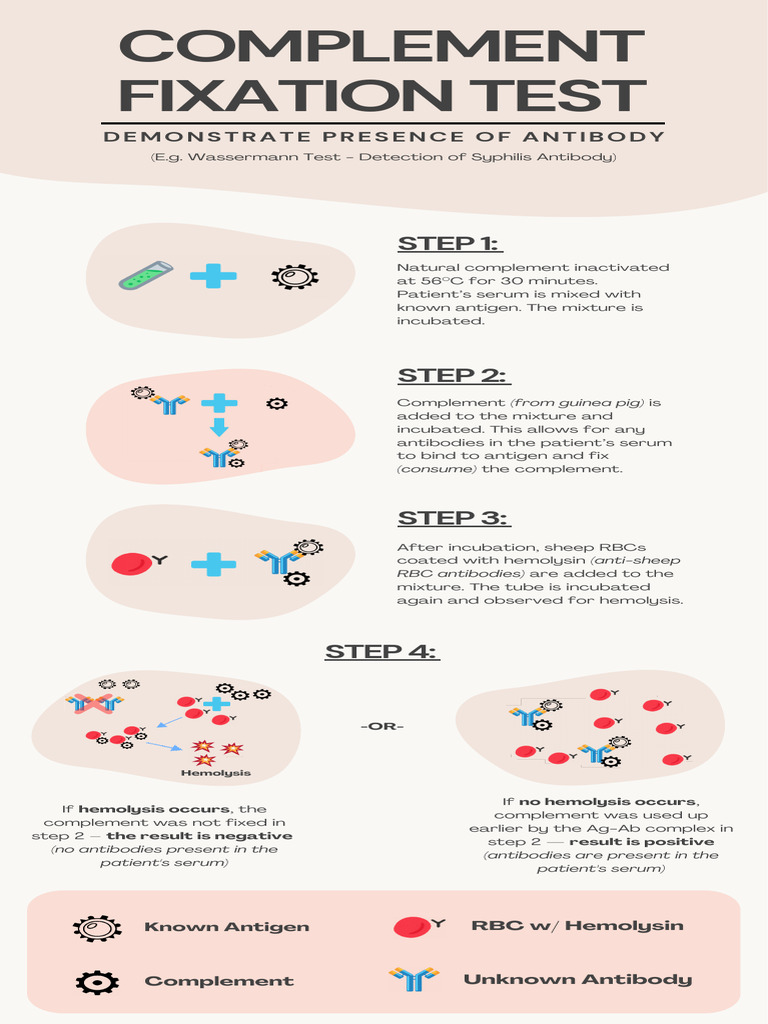 COMPLEMENT FIXATION TEST

DEMONSTRATE PRESENCE OF ANTIBODY

(E.g. Wassermann Test - Detection of Syphilis Antibody)

STEP 1:

Natural complement inactivated at 56°C for 30 minutes. Patient's serum is mixed with known antigen. The mixture is incubated.

STEP 2:

Complement (from guinea pig) is added to the mixture and incubated. This allows for any antibodies in the patient's serum to bind to antigen and fix (consume) the complement.

STEP 3:

After incubation, sheep RBCs coated with hemolysin (anti-sheep RBC antibodies) are added to the mixture. The tube is incubated again and observed for hemolysis.

STEP 4:

Hemolysis

-OR-

If hemolysis occurs, the complement was not fixed in step 2 — the result is negative (no antibodies present in the patient's serum)

If no hemolysis occurs, complement was used up earlier by the Ag-Ab complex in step 2 — result is positive (antibodies are present in the patient's serum)

Known Antigen

RBC w/ Hemolysin

Complement

Unknown Antibody