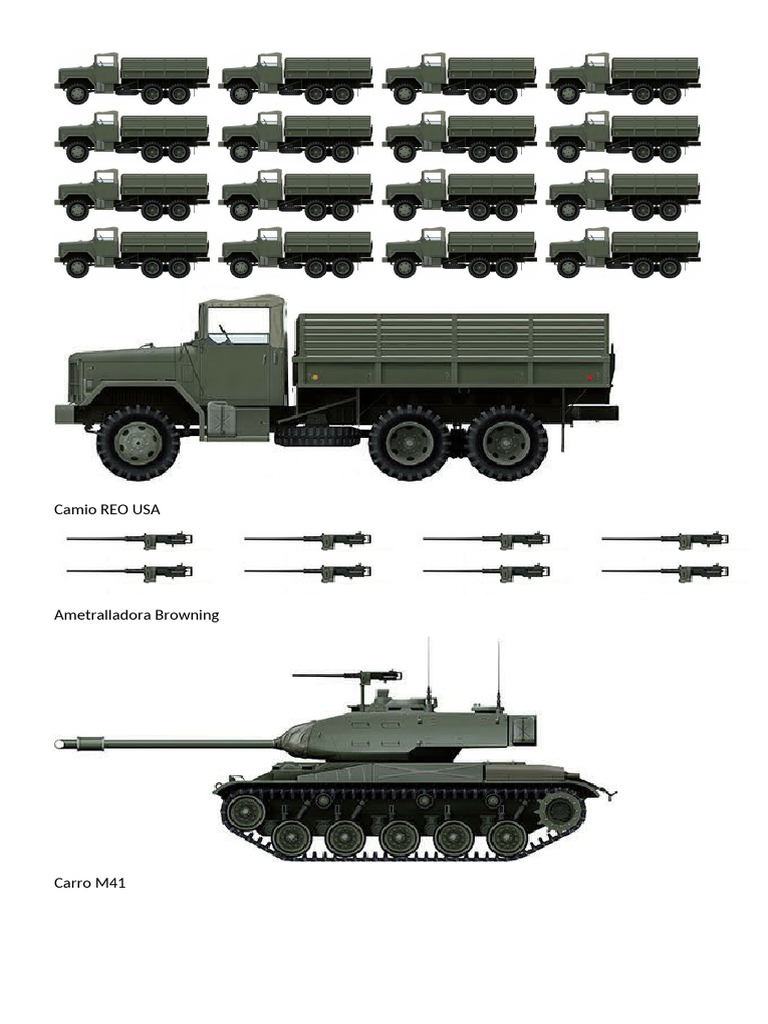 Camio REO USA

Ametralladora Browning

Carro M41