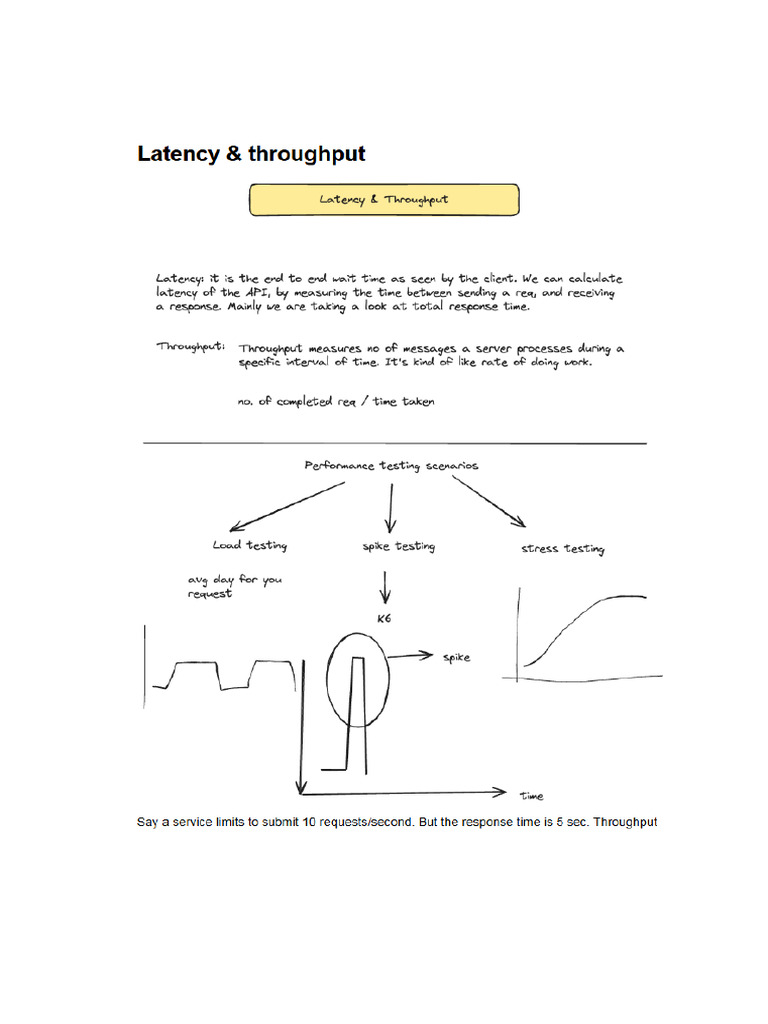 Latency & throughput

Latency & Throughput

Latency: it is the end to end wait time as seen by the client. We can calculate latency of the API, by measuring the time between sending a req, and receiving a response. Mainly we are taking a look at total response time.

Throughput: Throughput measures no of messages a server processes during a specific interval of time. It's kind of like rate of doing work.

no. of completed req / time taken

Performance testing scenarios

Load testing

spike testing

stress testing

avg day for you request

K6

spike

time

Say a service limits to submit 10 requests/second. But the response time is 5 sec. Throughput