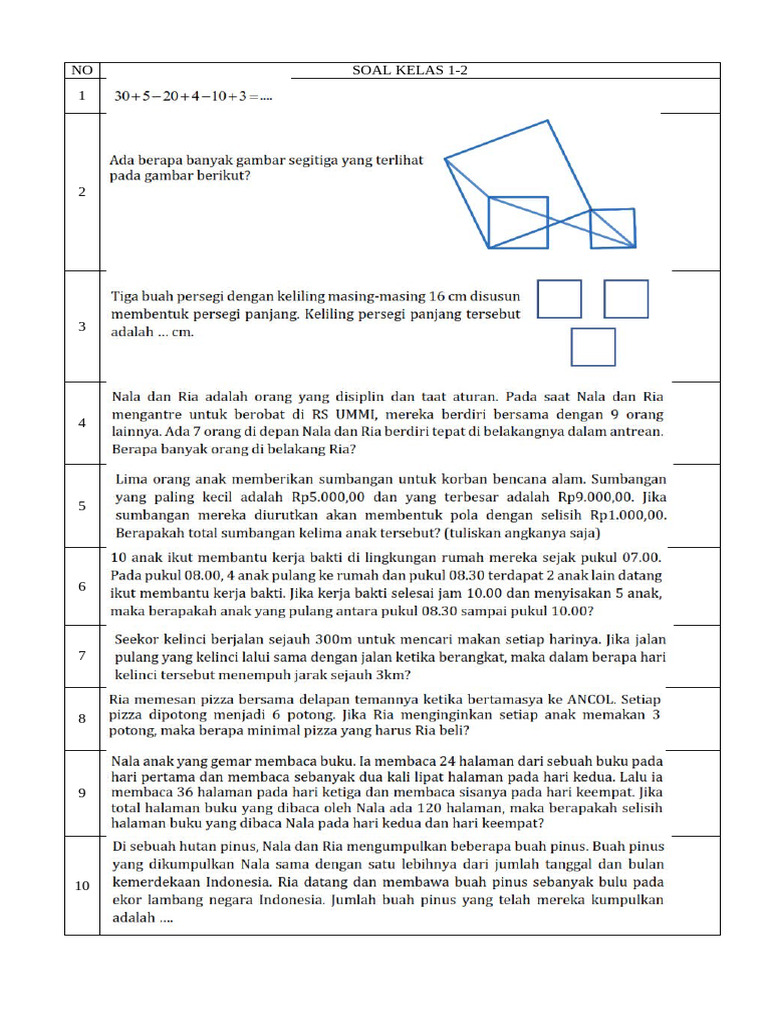 | NO | SOAL KELAS 1-2 |
|---|---|
| 1 | $30+5-20+4-10+3=....$ |
| 2 | Ada berapa banyak gambar segitiga yang terlihat pada gambar berikut? |
| 3 | Tiga buah persegi dengan keliling masing-masing 16 cm disusun membentuk persegi panjang. Keliling persegi panjang tersebut adalah ... cm. |
| 4 | Nala dan Ria adalah orang yang disiplin dan taat aturan. Pada saat Nala dan Ria mengantre untuk berobat di RS UMMI, mereka berdiri bersama dengan 9 orang lainnya. Ada 7 orang di depan Nala dan Ria berdiri tepat di belakangnya dalam antrean. Berapa banyak orang di belakang Ria? |
| 5 | Lima orang anak memberikan sumbangan untuk korban bencana alam. Sumbangan yang paling kecil adalah Rp5.000,00 dan yang terbesar adalah Rp9.000,00. Jika sumbangan mereka diurutkan akan membentuk pola dengan selisih Rp1.000,00. Berapakah total sumbangan kelima anak tersebut? (tuliskan angkanya saja) |
| 6 | 10 anak ikut membantu kerja bakti di lingkungan rumah mereka sejak pukul 07.00. Pada pukul 08.00, 4 anak pulang ke rumah dan pukul 08.30 terdapat 2 anak lain datang ikut membantu kerja bakti. Jika kerja bakti selesai jam 10.00 dan menyisakan 5 anak, maka berapakah anak yang pulang antara pukul 08.30 sampai pukul 10.00? |
| 7 | Seekor kelinci berjalan sejauh 300m untuk mencari makan setiap harinya. Jika jalan pulang yang kelinci lalui sama dengan jalan ketika berangkat, maka dalam berapa hari kelinci tersebut menempuh jarak sejauh 3km? |
| 8 | Ria memesan pizza bersama delapan temannya ketika bertamasya ke ANCOL. Setiap pizza dipotong menjadi 6 potong. Jika Ria menginginkan setiap anak memakan 3 potong, maka berapa minimal pizza yang harus Ria beli? |
| 9 | Nala anak yang gemar membaca buku. Ia membaca 24 halaman dari sebuah buku pada hari pertama dan membaca sebanyak dua kali lipat halaman pada hari kedua. Lalu ia membaca 36 halaman pada hari ketiga dan membaca sisanya pada hari keempat. Jika total halaman buku yang dibaca oleh Nala ada 120 halaman, maka berapakah selisih halaman buku yang dibaca Nala pada hari kedua dan hari keempat? |
| 10 | Di sebuah hutan pinus, Nala dan Ria mengumpulkan beberapa buah pinus. Buah pinus yang dikumpulkan Nala sama dengan satu lebihnya dari jumlah tanggal dan bulan kemerdekaan Indonesia. Ria datang dan membawa buah pinus sebanyak bulu pada ekor lambang negara Indonesia. Jumlah buah pinus yang telah mereka kumpulkan adalah .... |