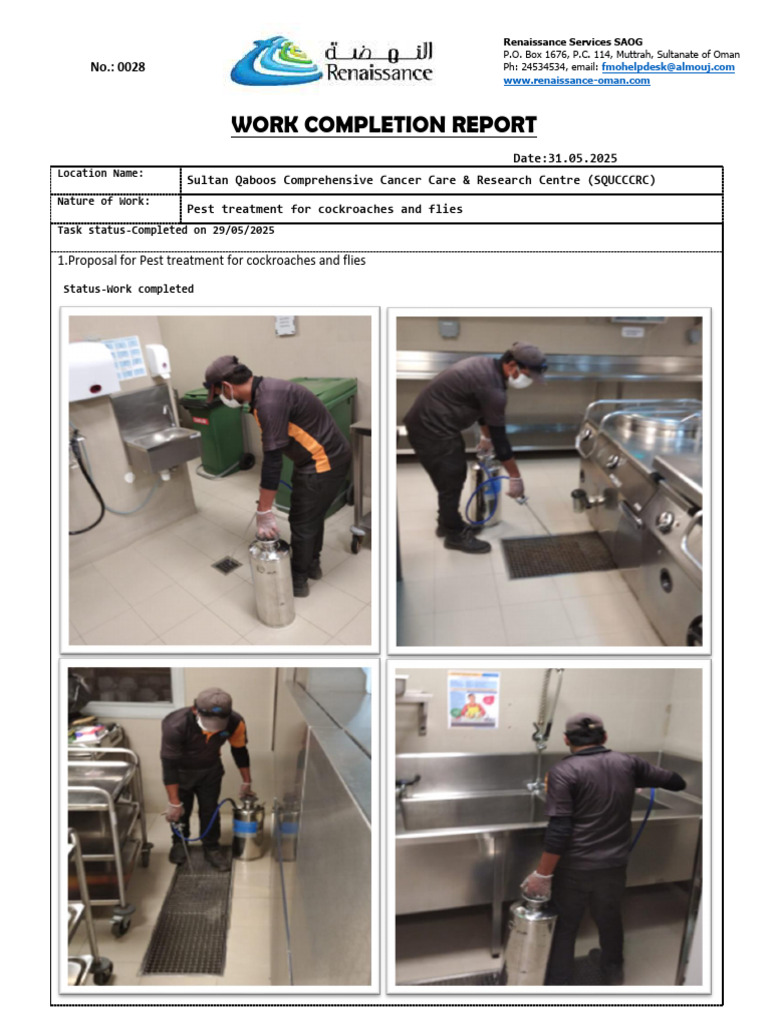 No.: 0028

النهضة
Renaissance

Renaissance Services SAOG
P.O. Box 1676, P.C. 114, Muttrah, Sultanate of Oman
Ph: 24534534, email: fmohelpdesk@almouj.com
www.renaissance-oman.com

WORK COMPLETION REPORT

Date:31.05.2025

| Location Name: | Sultan Qaboos Comprehensive Cancer Care & Research Centre (SQUCCCRC) |
|---|---|
| Nature of Work: | Pest treatment for cockroaches and flies |

Task status-Completed on 29/05/2025

1.Proposal for Pest treatment for cockroaches and flies

Status-Work completed